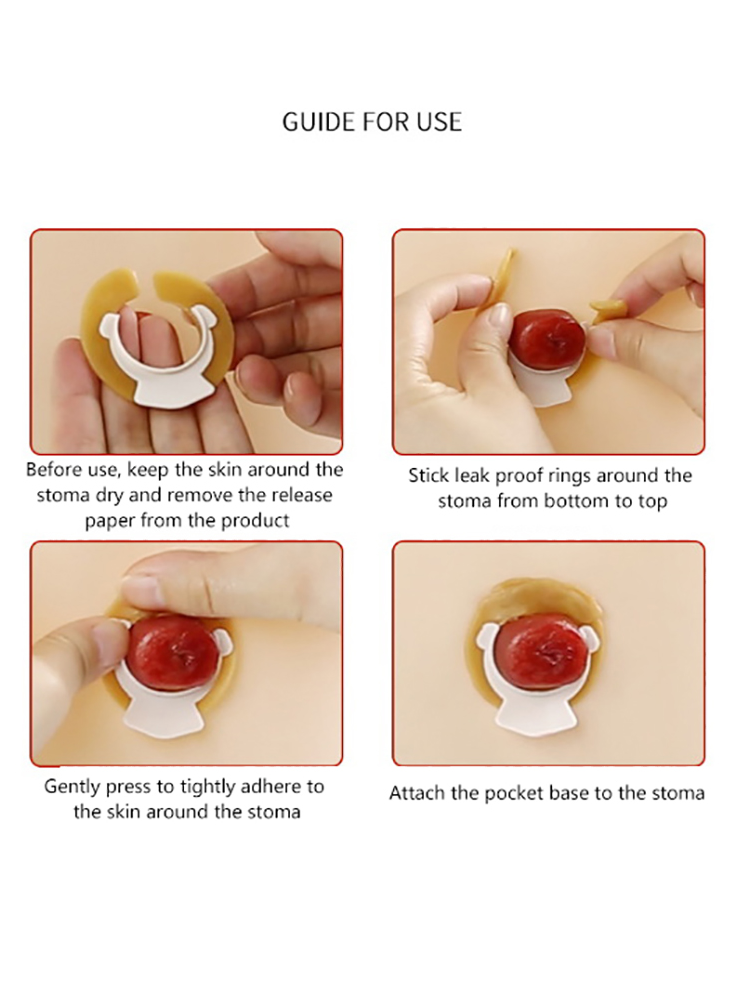 GUIDE FOR USE

Before use, keep the skin around the stoma dry and remove the release paper from the product

Stick leak proof rings around the stoma from bottom to top

Gently press to tightly adhere to the skin around the stoma

Attach the pocket base to the stoma