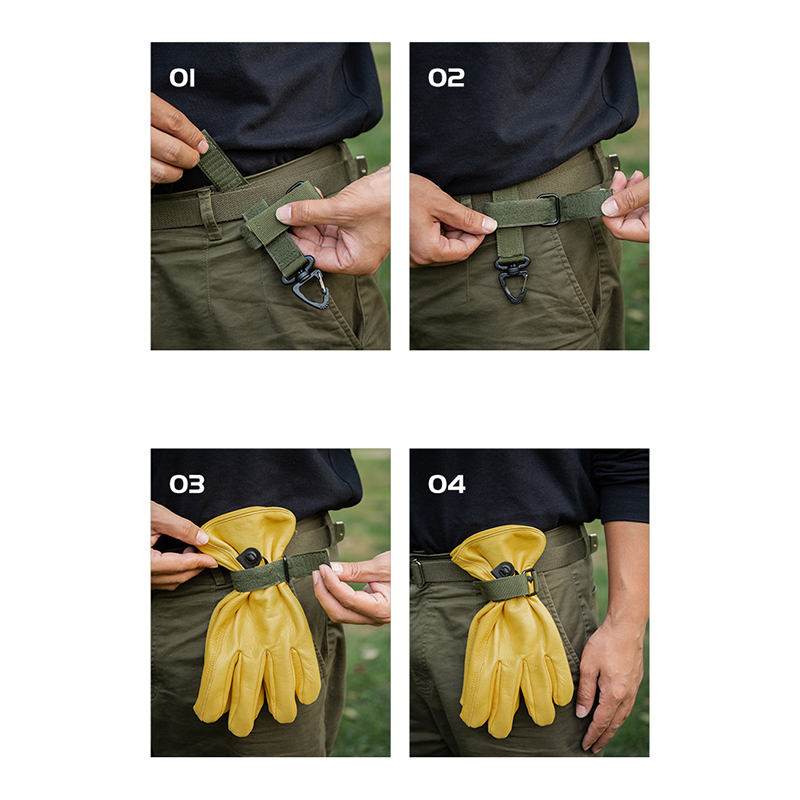 01

02

03

04