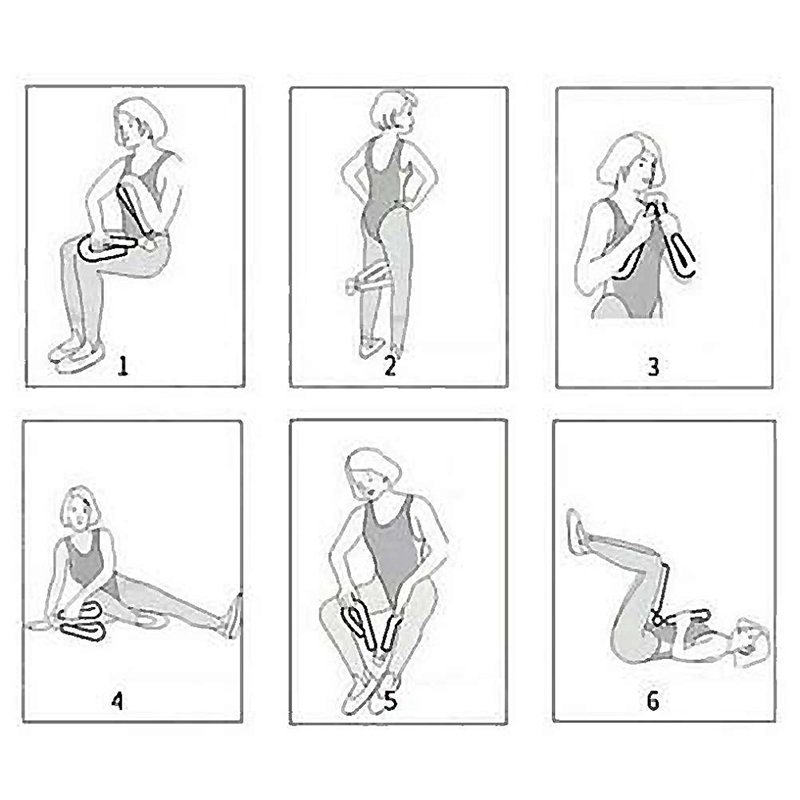 1

2

3

4

5

6