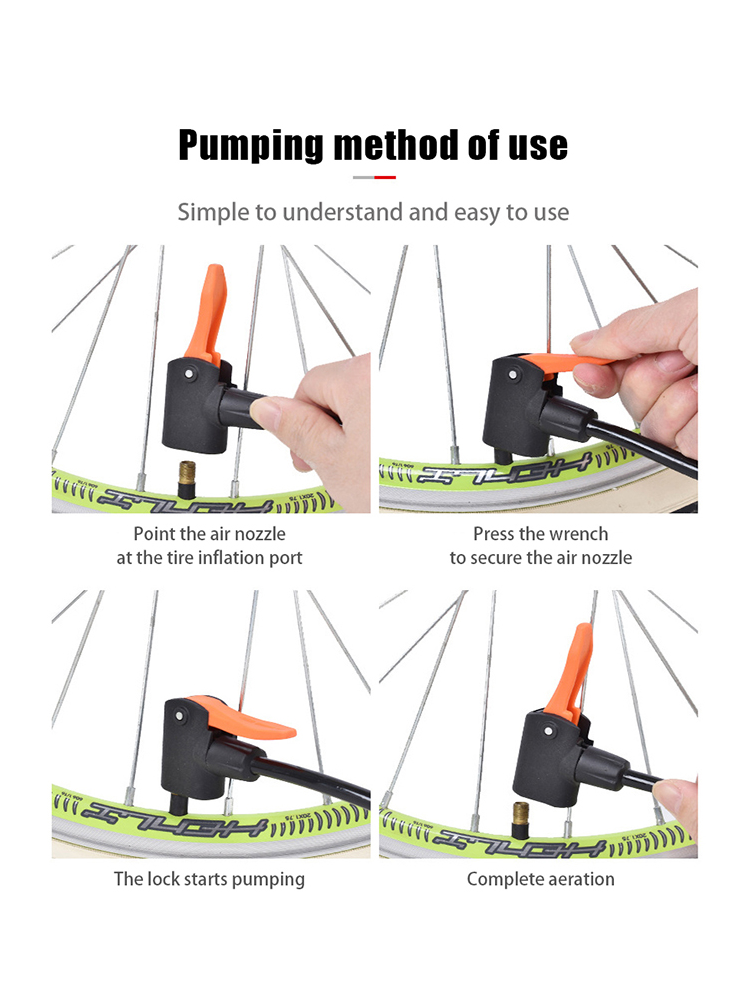 Pumping method of use

Simple to understand and easy to use

Point the air nozzle
at the tire inflation port

Press the wrench
to secure the air nozzle

The lock starts pumping

Complete aeration