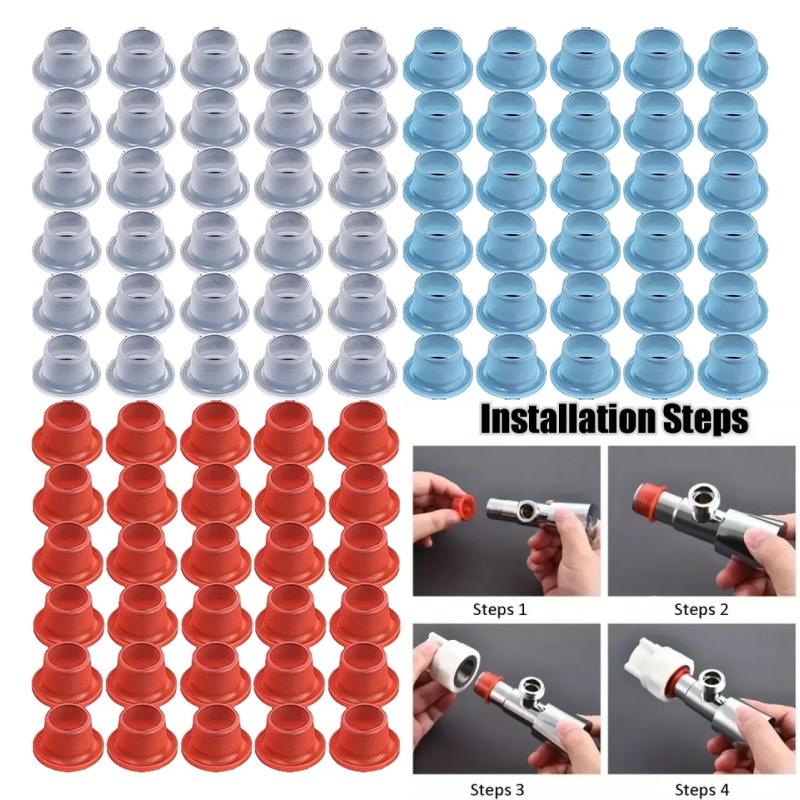 Installation Steps

Steps 1

Steps 2

Steps 3

Steps 4