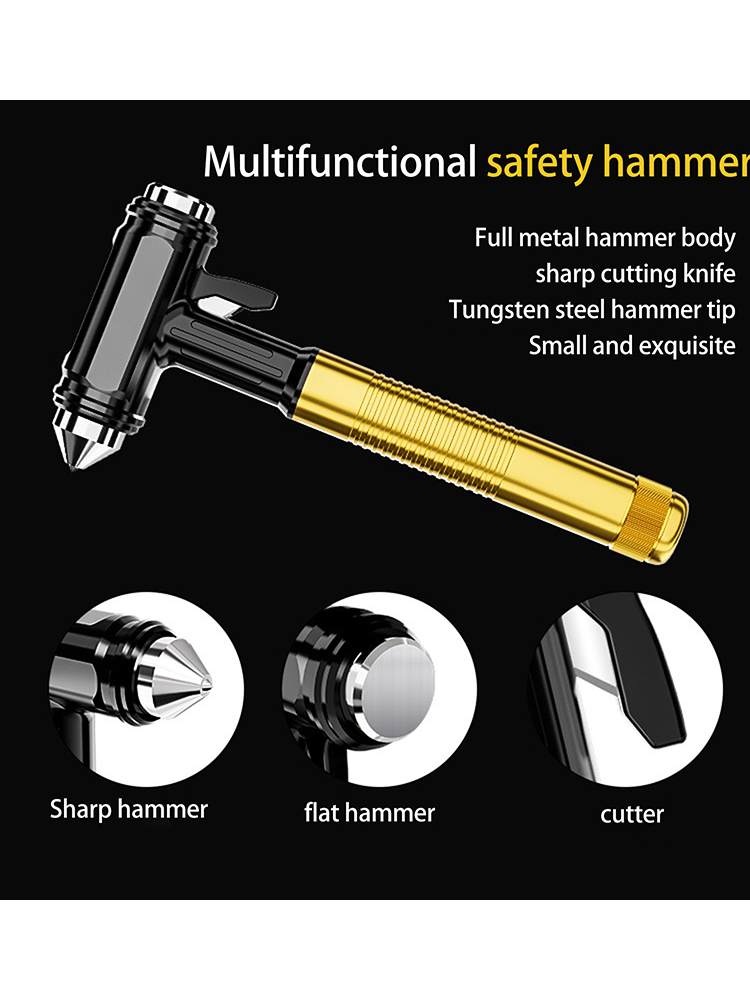 Multifunctional safety hammer

Full metal hammer body
sharp cutting knife
Tungsten steel hammer tip
Small and exquisite

Sharp hammer

flat hammer

cutter