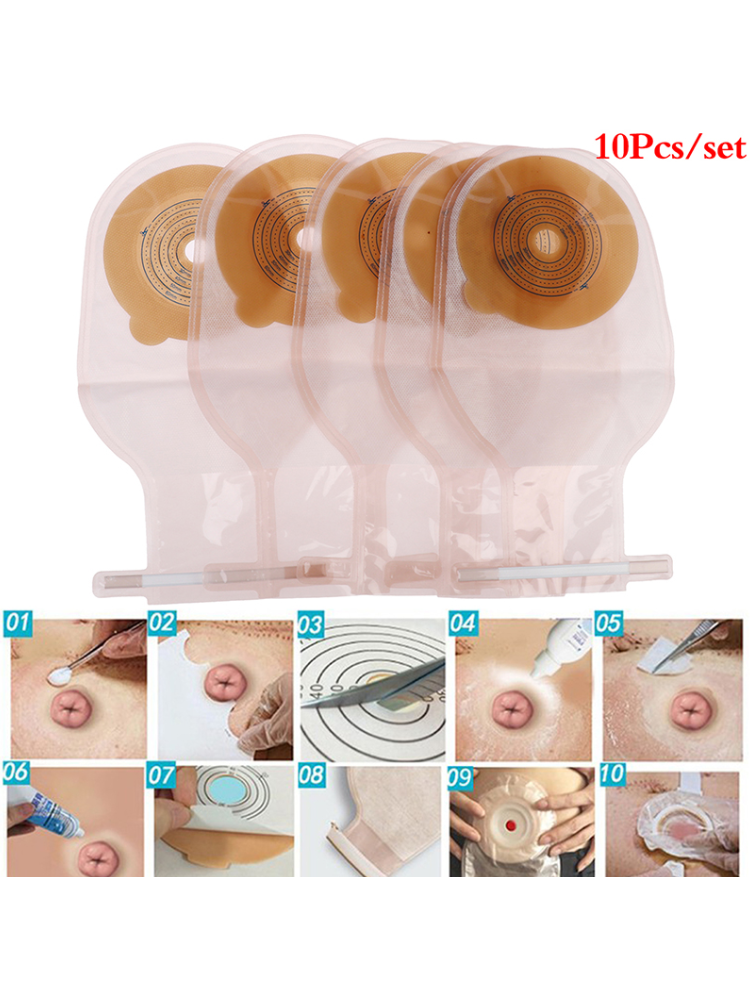 10Pcs/set

01 02 03 04 05

06 07 08 09 10