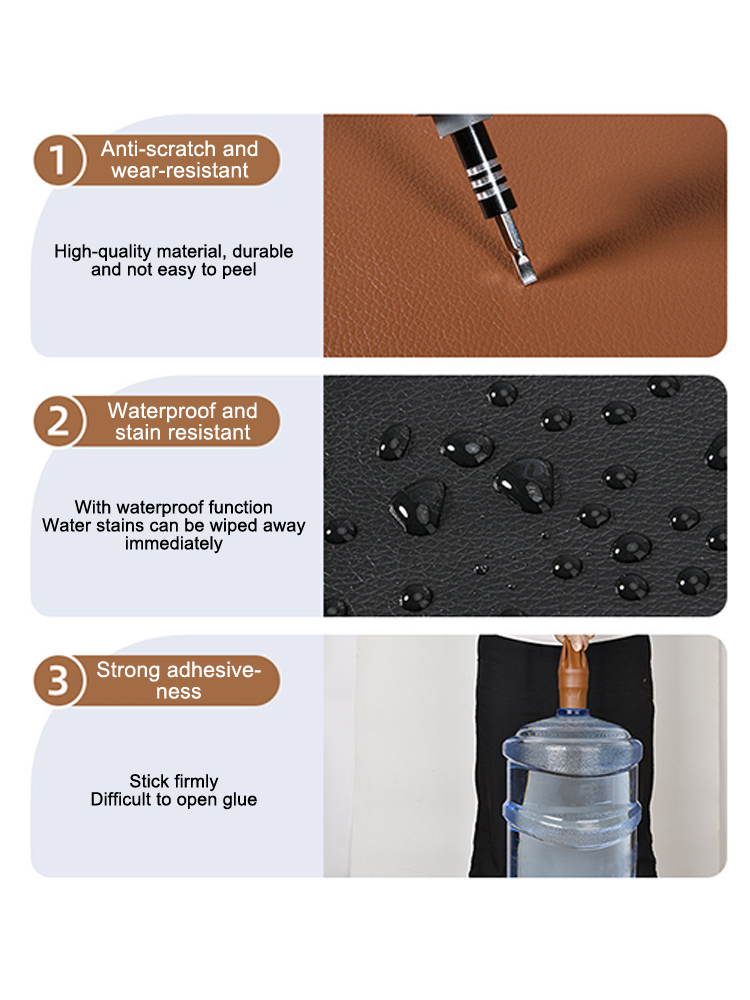 1 Anti-scratch and wear-resistant

High-quality material, durable and not easy to peel

2 Waterproof and stain resistant

With waterproof function
Water stains can be wiped away immediately

3 Strong adhesiveness

Stick firmly
Difficult to open glue