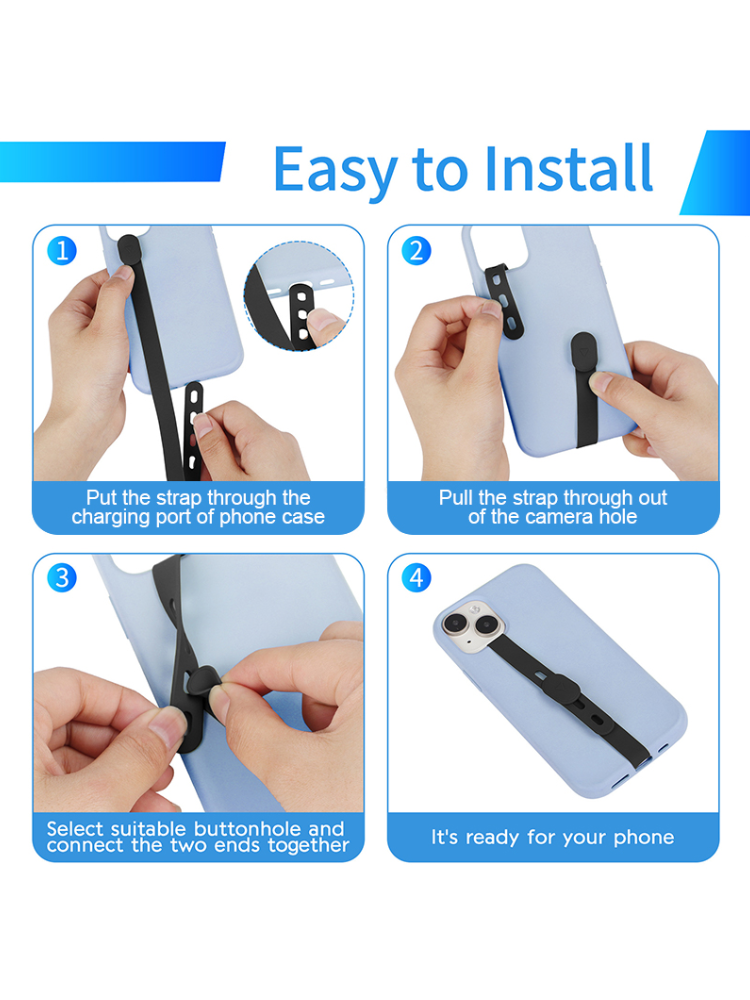 Easy to Install

1
Put the strap through the charging port of phone case

2
Pull the strap through out of the camera hole

3
Select suitable buttonhole and connect the two ends together

4
It's ready for your phone