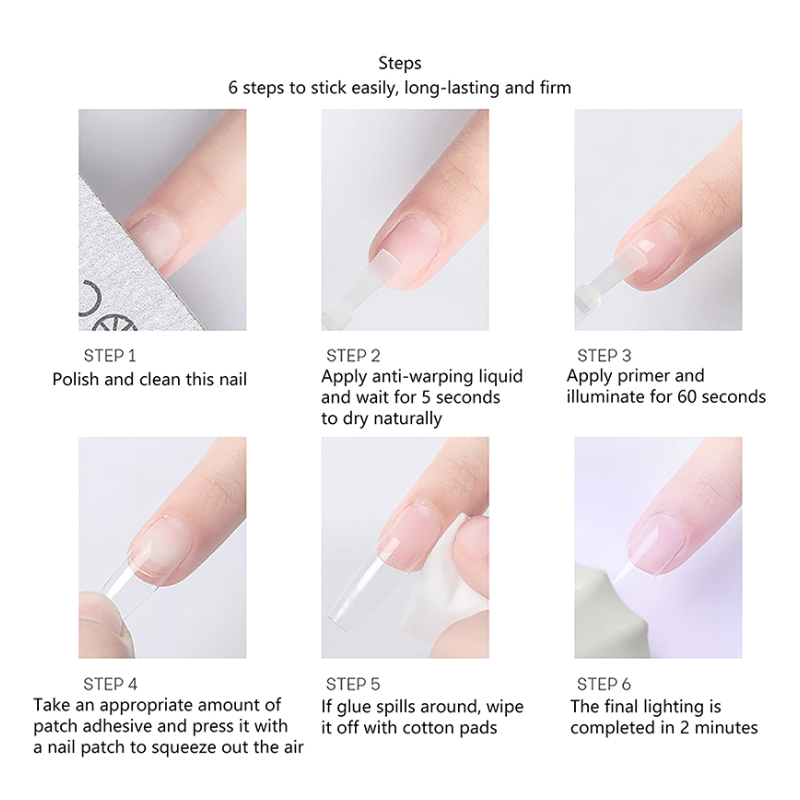 Steps
6 steps to stick easily, long-lasting and firm

STEP 1
Polish and clean this nail

STEP 2
Apply anti-warping liquid and wait for 5 seconds to dry naturally

STEP 3
Apply primer and illuminate for 60 seconds

STEP 4
Take an appropriate amount of patch adhesive and press it with a nail patch to squeeze out the air

STEP 5
If glue spills around, wipe it off with cotton pads

STEP 6
The final lighting is completed in 2 minutes