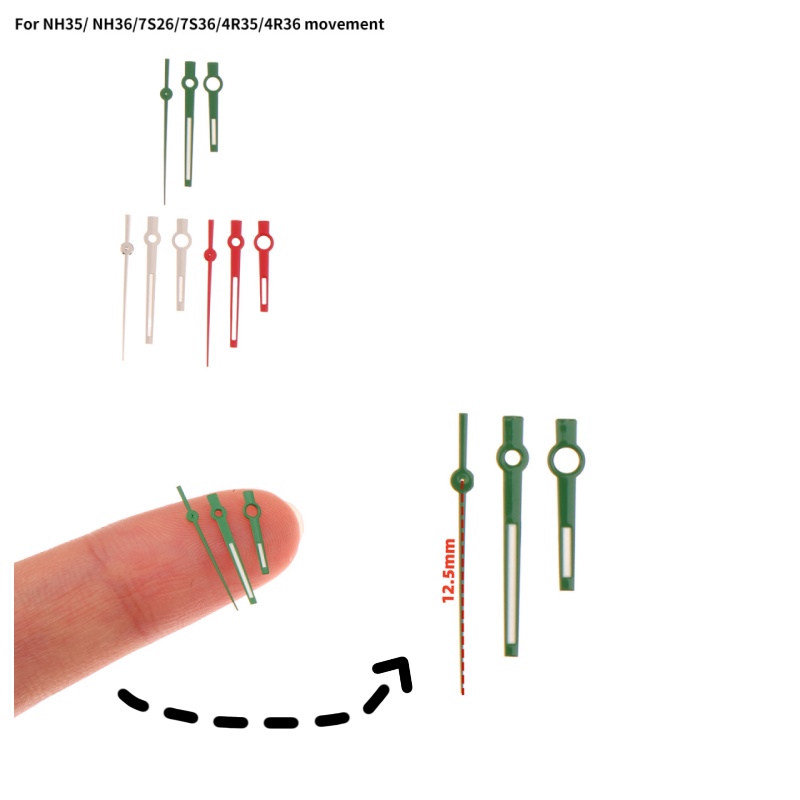 For NH35/ NH36/7S26/7S36/4R35/4R36 movement

12.5mm