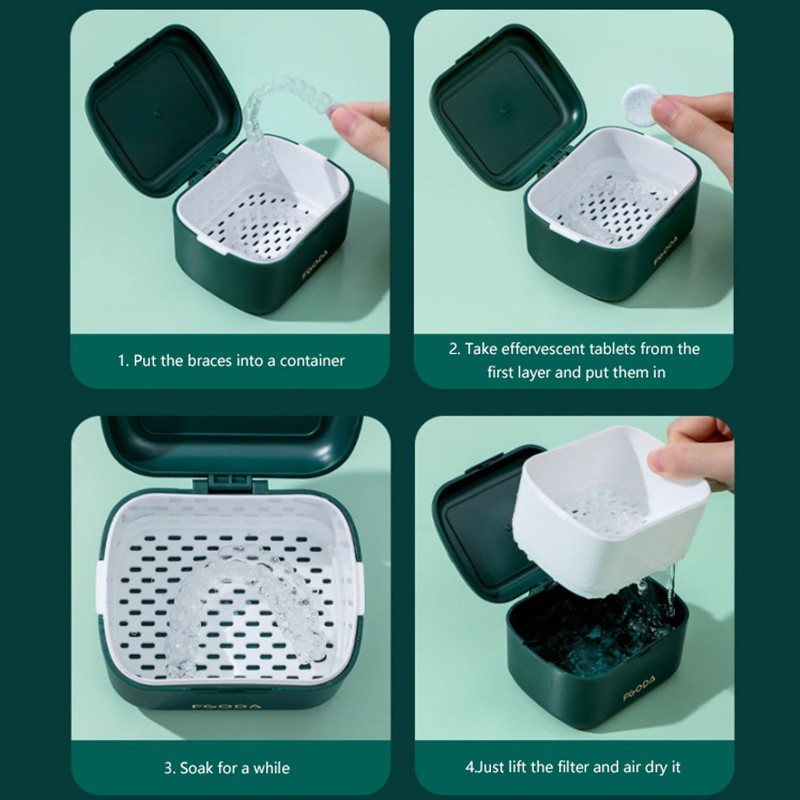 FOODA

1. Put the braces into a container

FOODA

2. Take effervescent tablets from the first layer and put them in

FOODA

3. Soak for a while

FOODA

4.Just lift the filter and air dry it