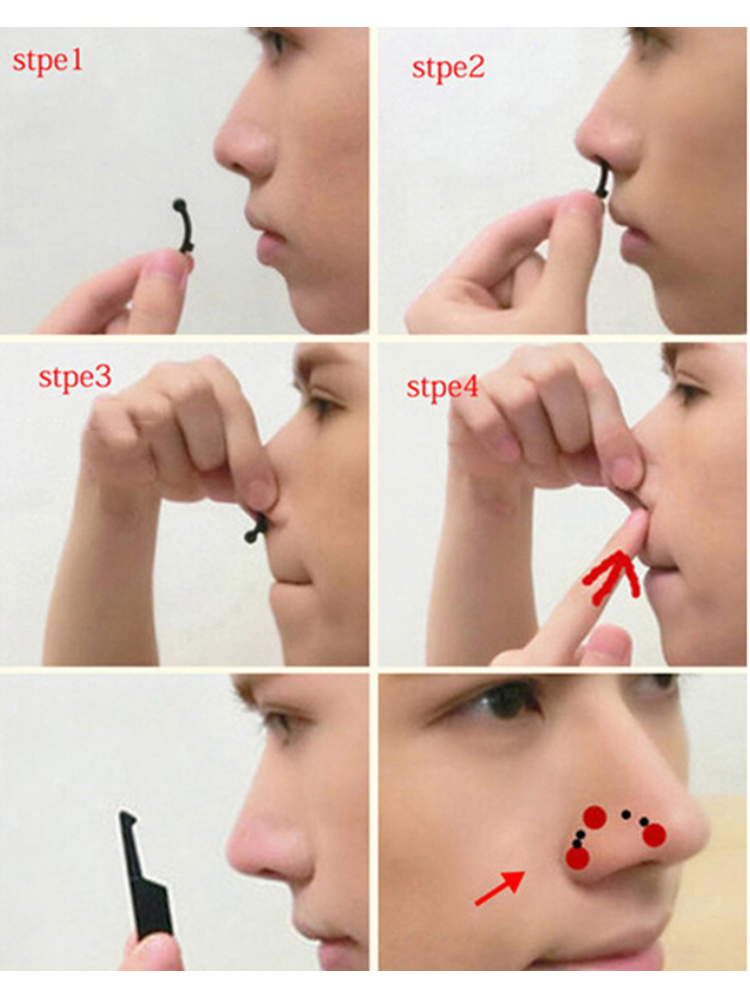 stpe1

stpe2

stpe3

stpe4