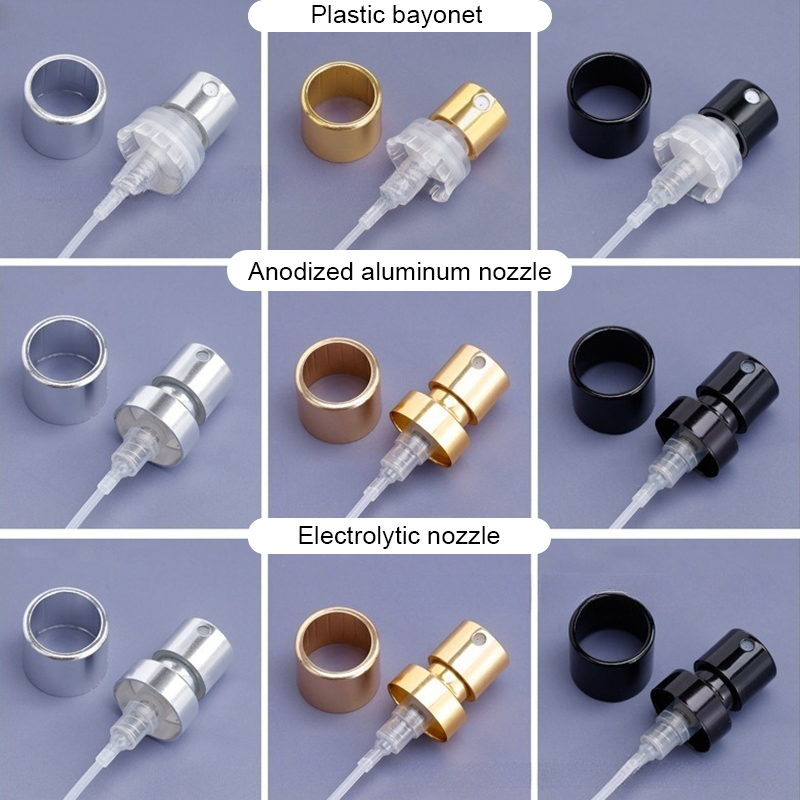 Plastic bayonet

Anodized aluminum nozzle

Electrolytic nozzle