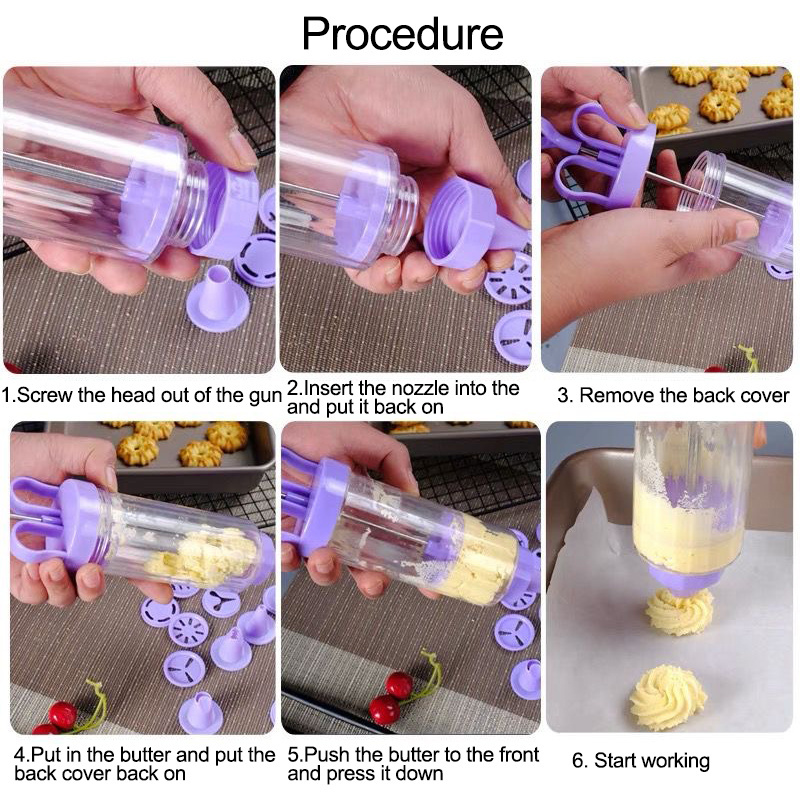 Procedure

1.Screw the head out of the gun

2.Insert the nozzle into the and put it back on

3. Remove the back cover

4.Put in the butter and put the back cover back on

5.Push the butter to the front and press it down

6. Start working