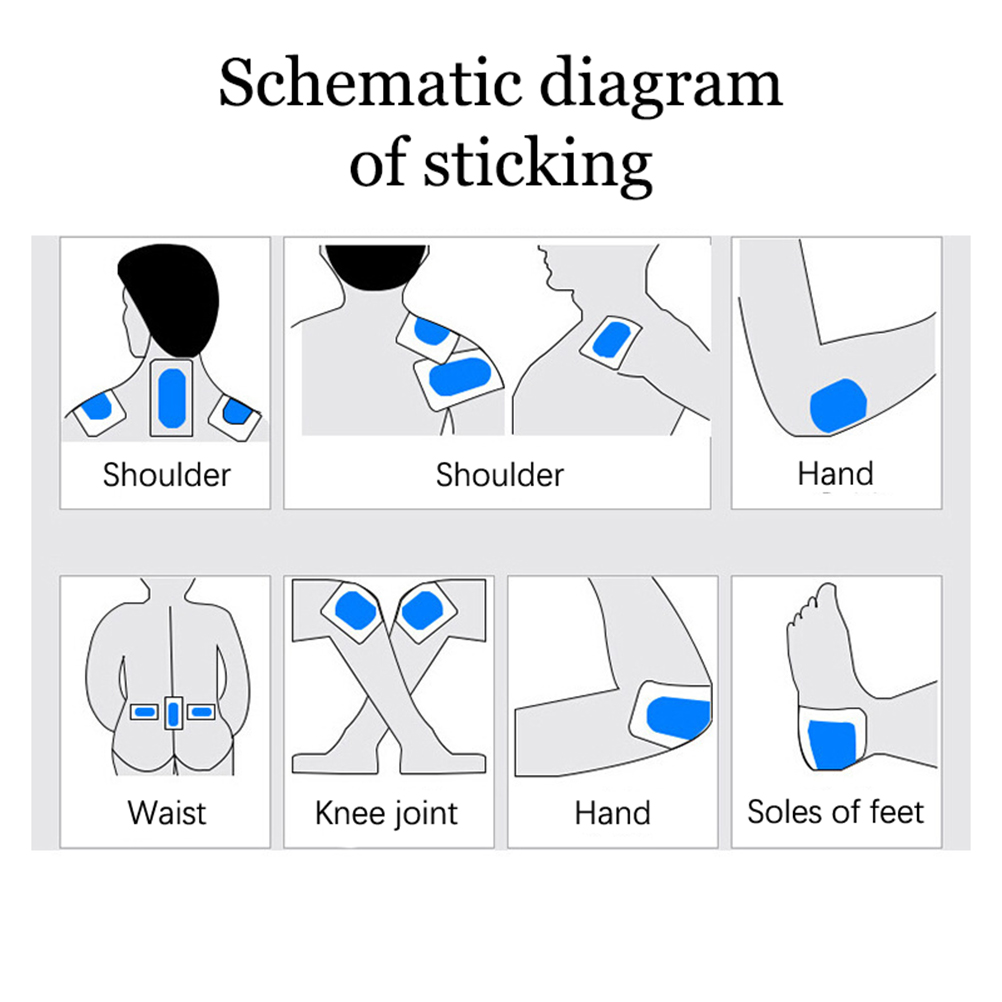 Schematic diagram of sticking

Shoulder

Shoulder

Hand

Waist

Knee joint

Hand

Soles of feet