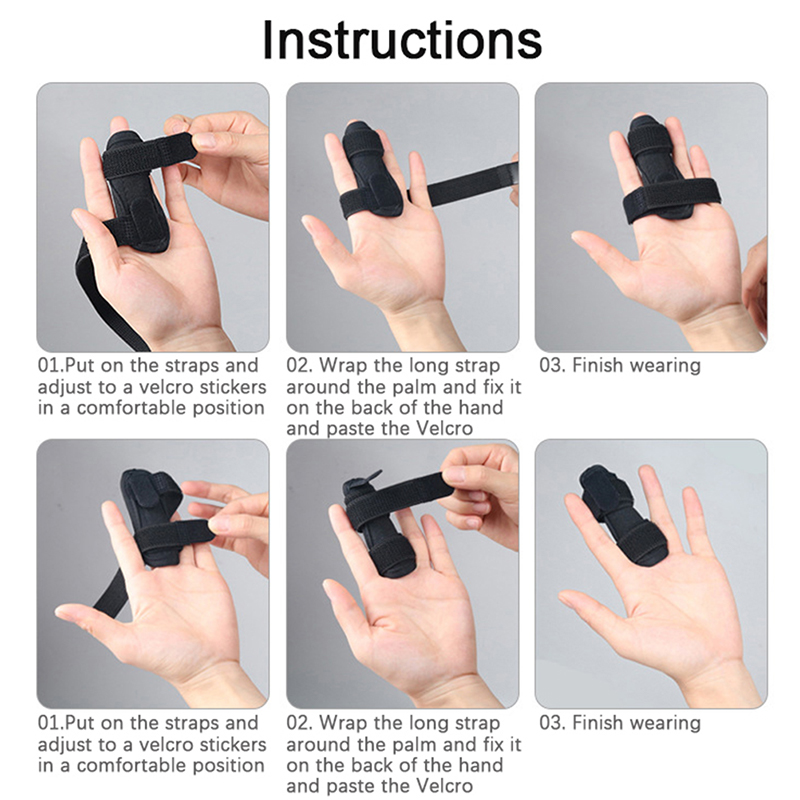 Instructions

01.Put on the straps and adjust to a velcro stickers in a comfortable position

02. Wrap the long strap around the palm and fix it on the back of the hand and paste the Velcro

03. Finish wearing

01.Put on the straps and adjust to a velcro stickers in a comfortable position

02. Wrap the long strap around the palm and fix it on the back of the hand and paste the Velcro

03. Finish wearing