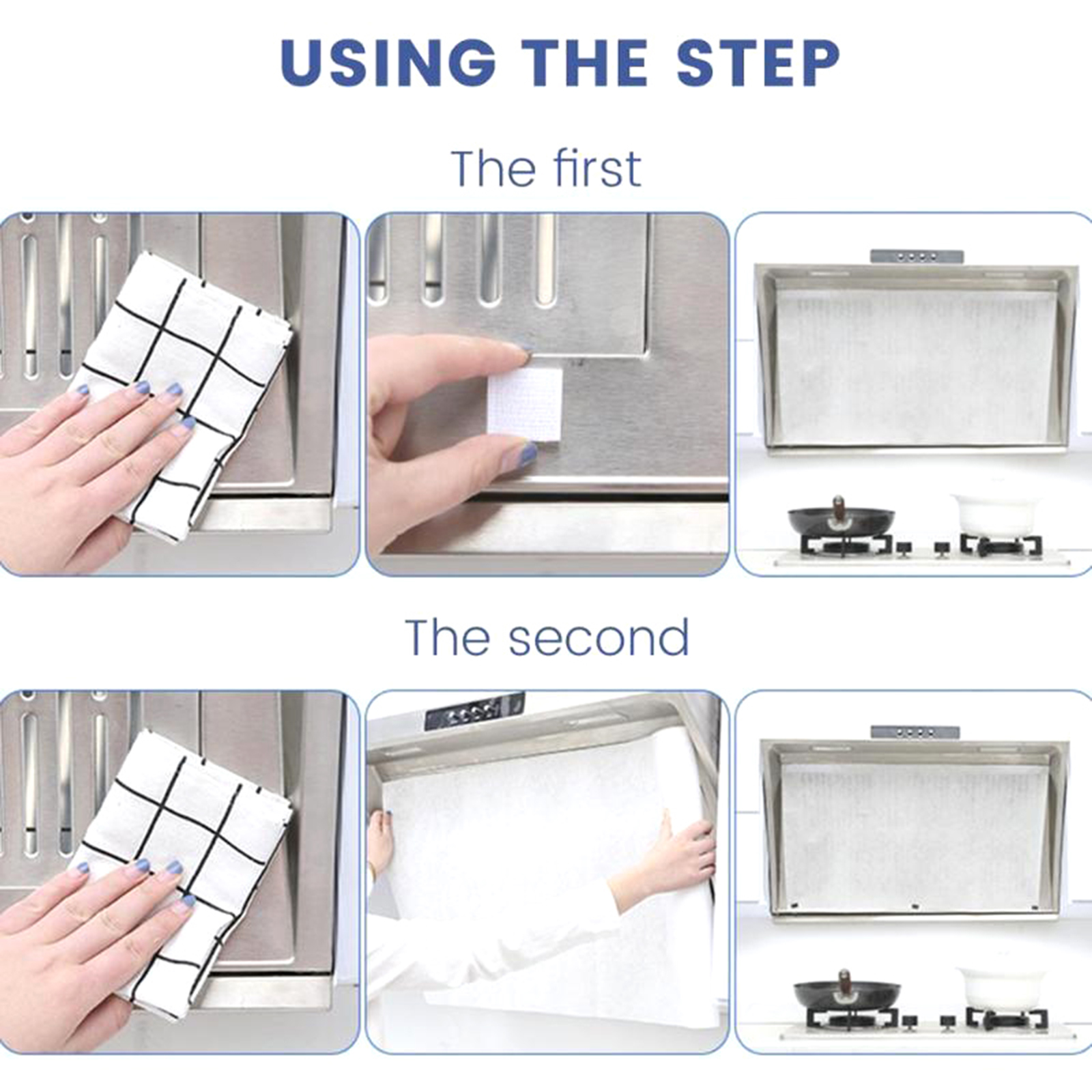 USING THE STEP

The first

The second