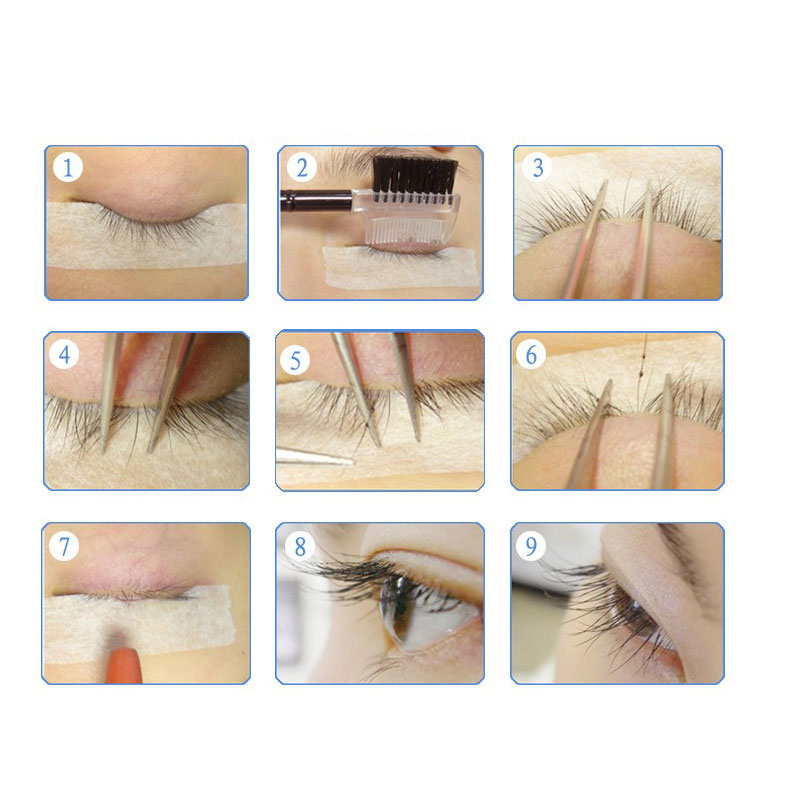 1

2

3

4

5

6

7

8

9