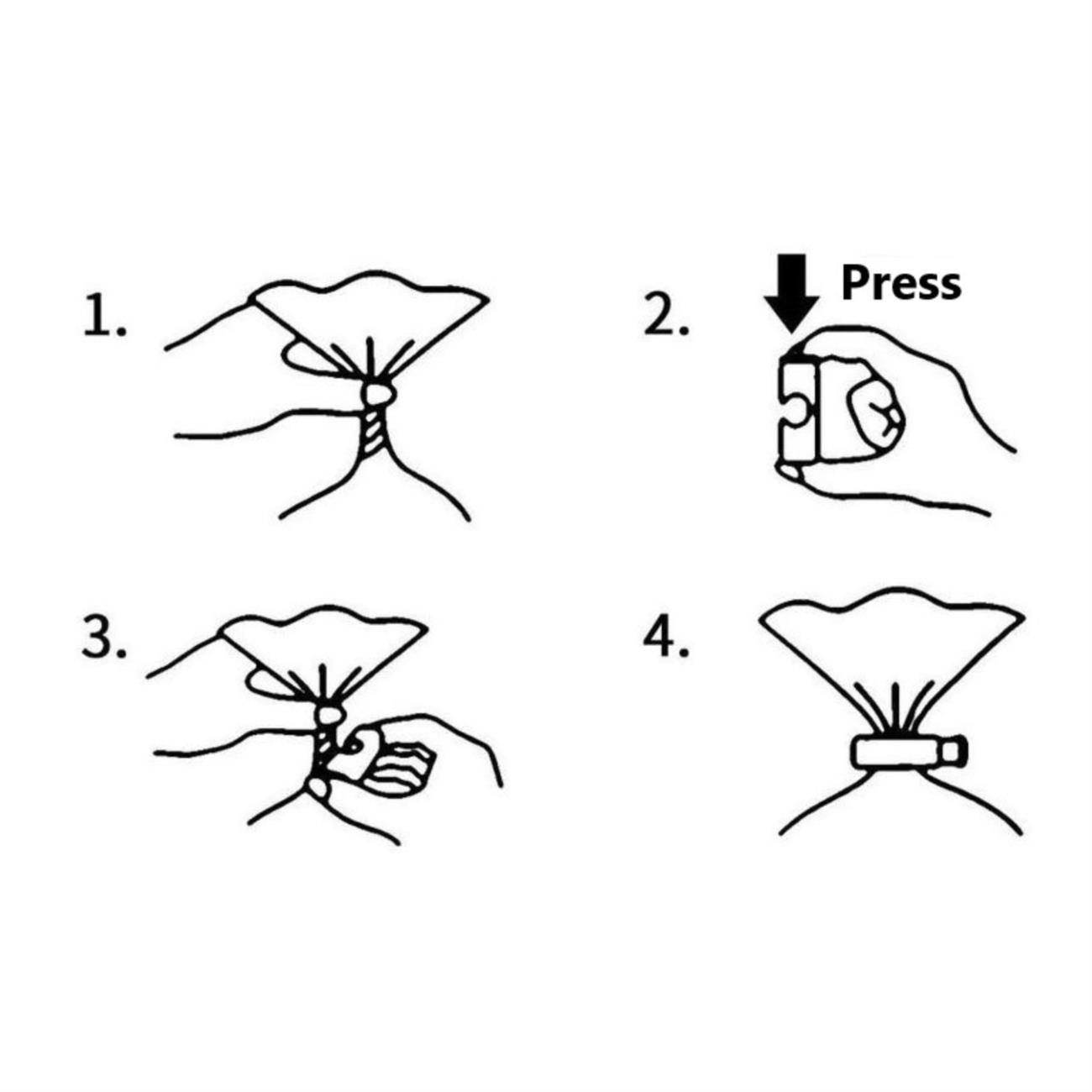 1.

2. Press

3.

4.