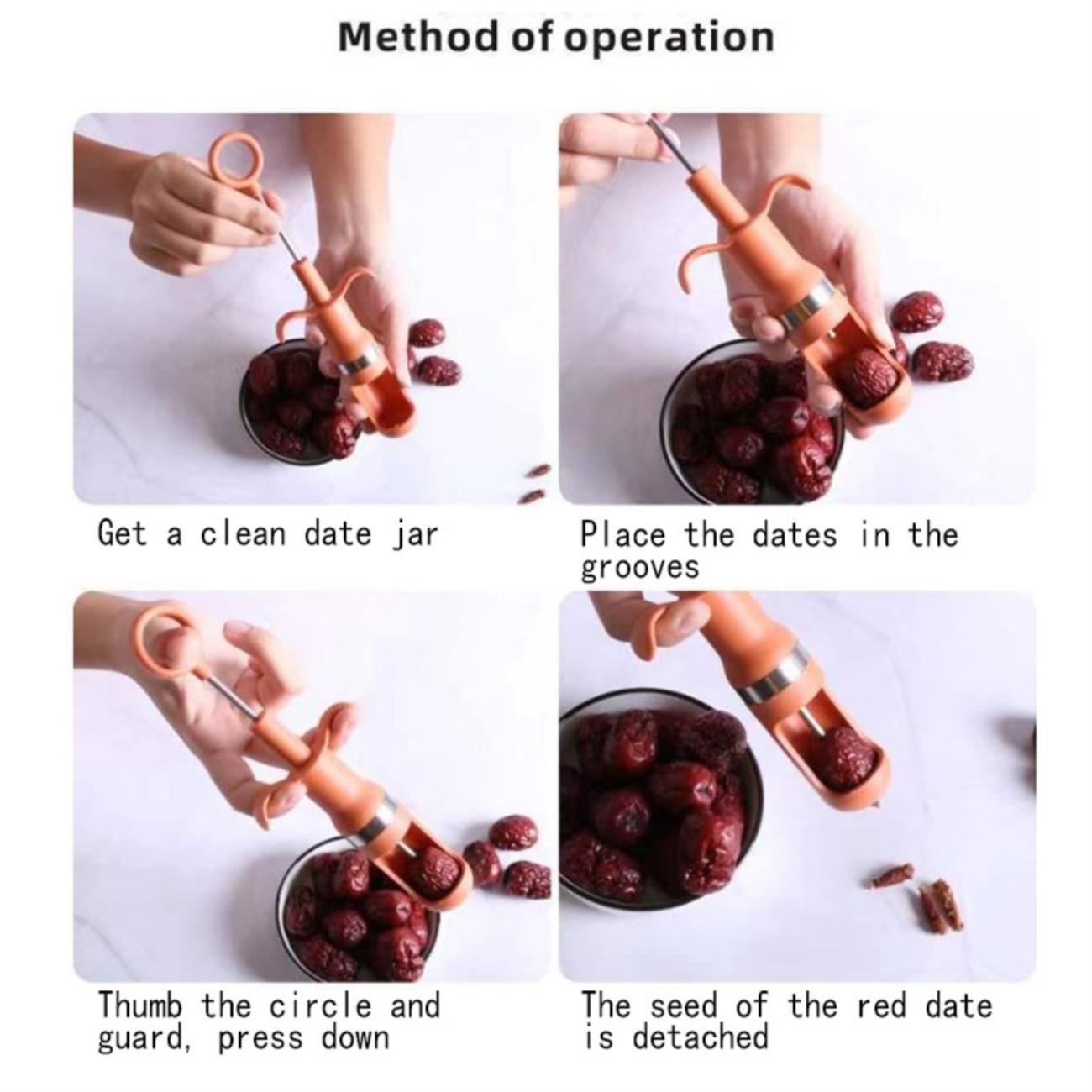 Method of operation

Get a clean date jar

Place the dates in the grooves

Thumb the circle and guard, press down

The seed of the red date is detached