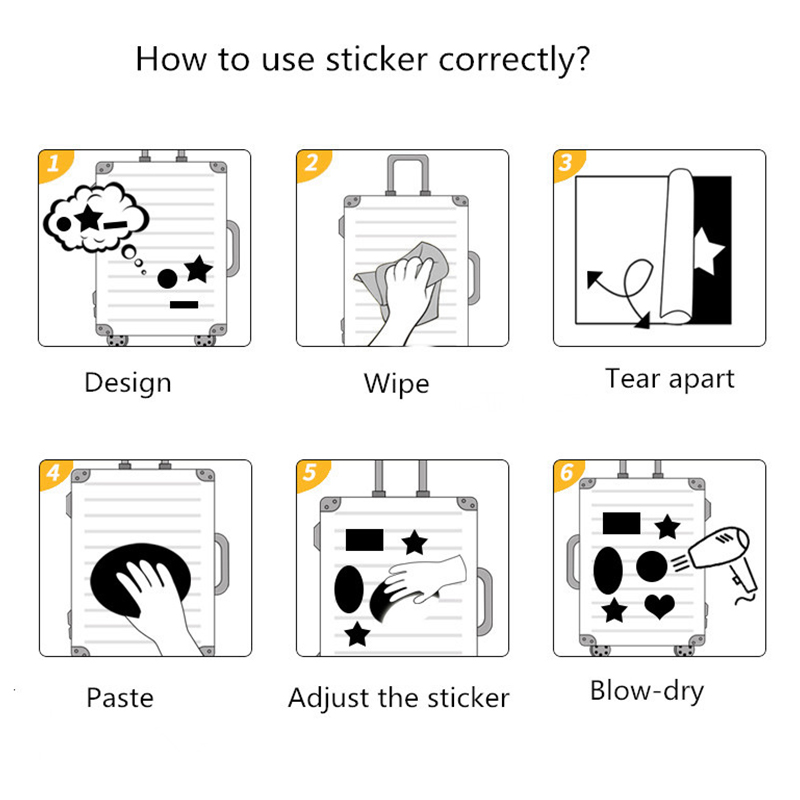 How to use sticker correctly?

1

Design

2

Wipe

3

Tear apart

4

Paste

5

Adjust the sticker

6

Blow-dry