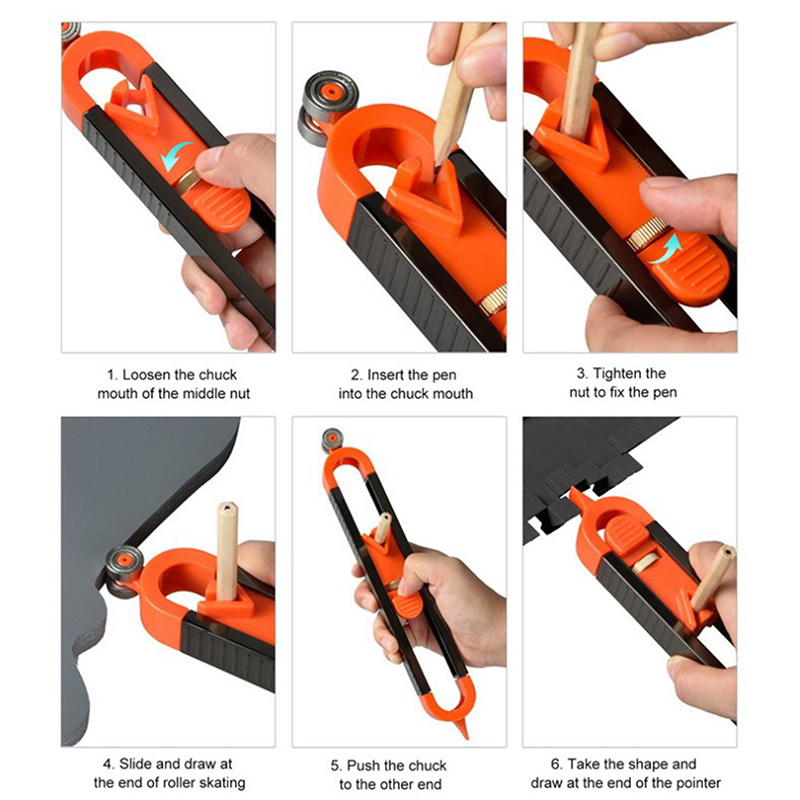 1. Loosen the chuck mouth of the middle nut

2. Insert the pen into the chuck mouth

3. Tighten the nut to fix the pen

4. Slide and draw at the end of roller skating

5. Push the chuck to the other end

6. Take the shape and draw at the end of the pointer