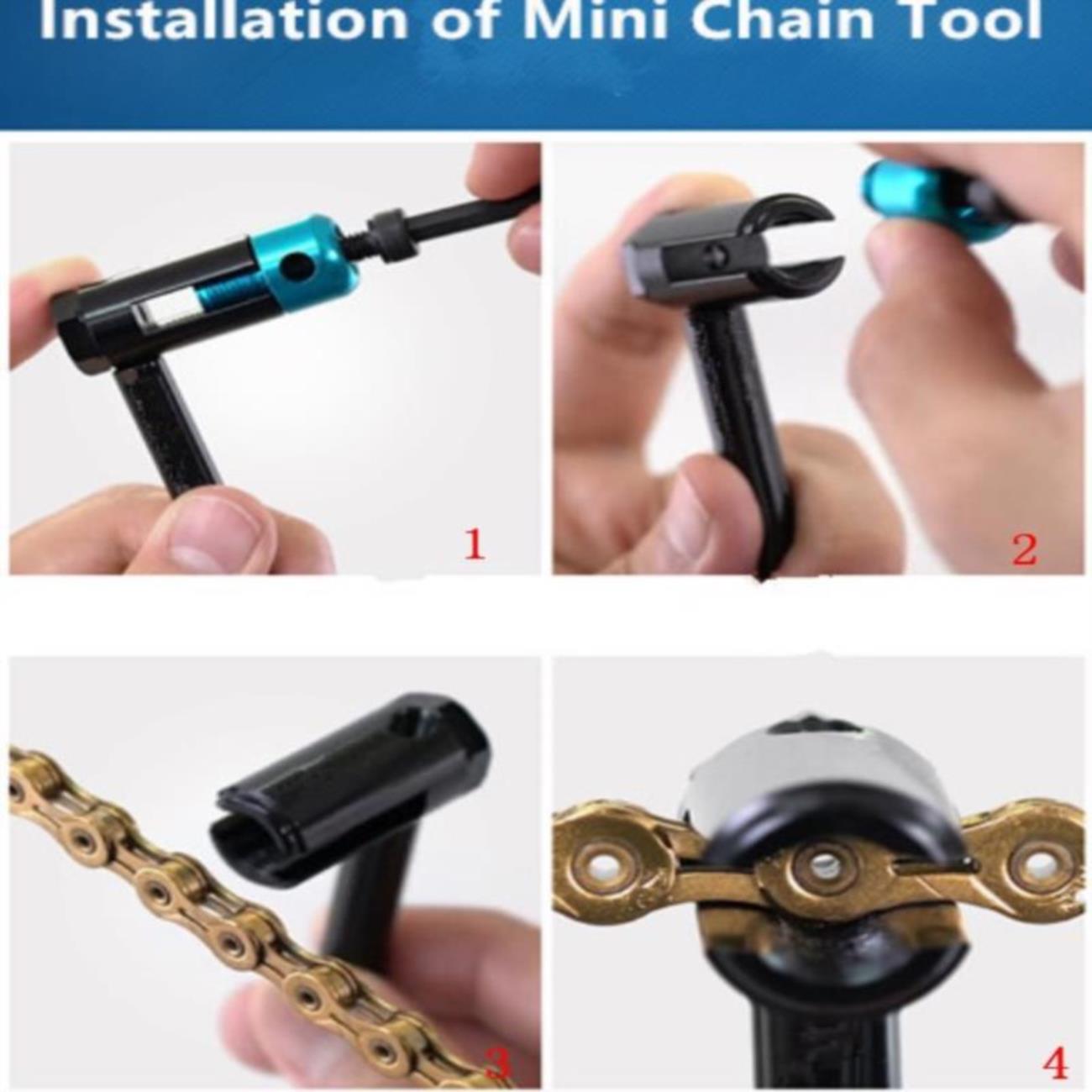 Installation of Mini Chain Tool

1

2

3

4