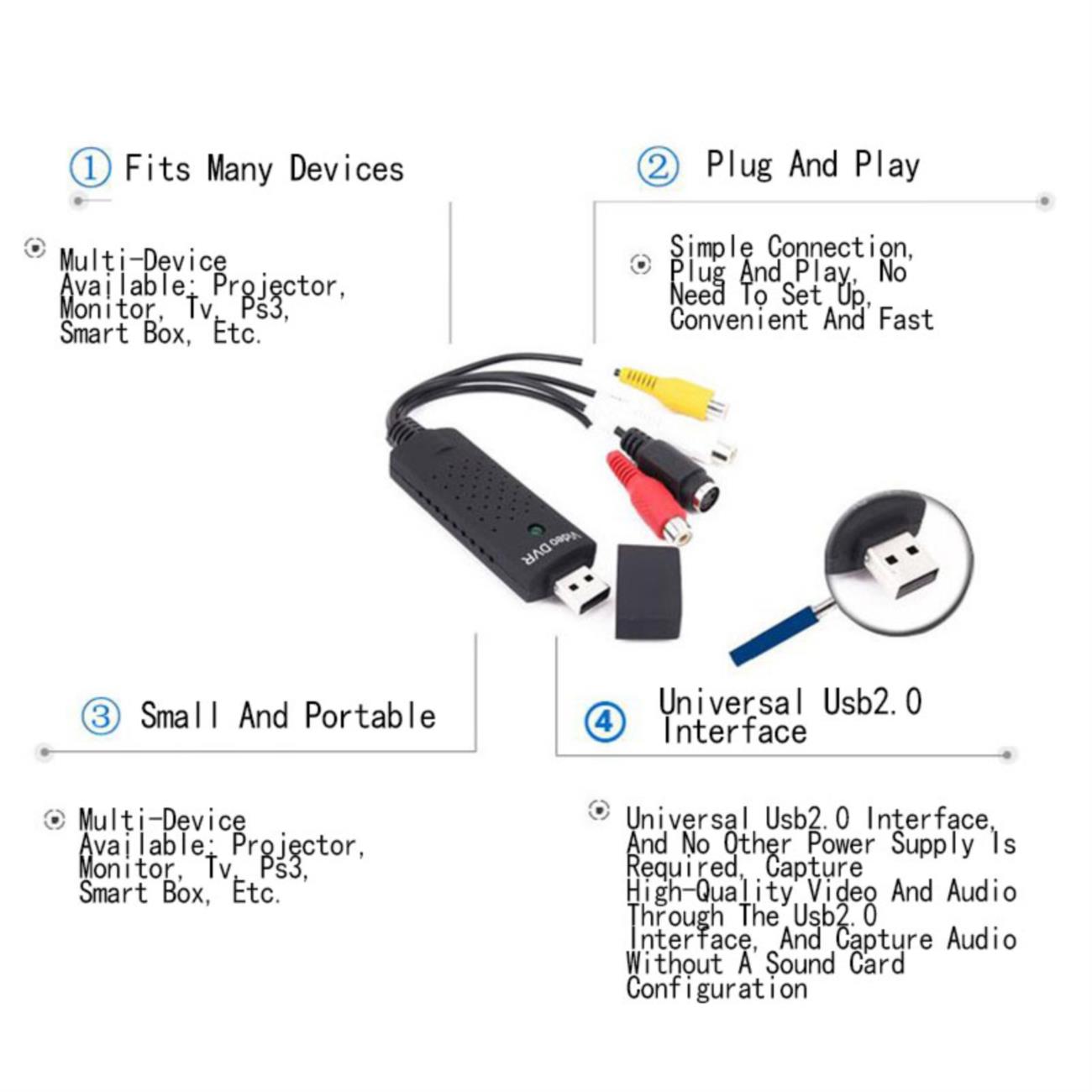 ① Fits Many Devices

Multi-Device Available: Projector, Monitor, Tv, Ps3, Smart Box, Etc.

② Plug And Play

Simple Connection, Plug And Play, No Need To Set Up, Convenient And Fast

Video DVR

③ Small And Portable

Multi-Device Available: Projector, Monitor, Tv, Ps3, Smart Box, Etc.

④ Universal Usb2.0 Interface

Universal Usb2.0 Interface, And No Other Power Supply Is Required, Capture High-Quality Video And Audio Through The Usb2.0 Interface, And Capture Audio Without A Sound Card Configuration