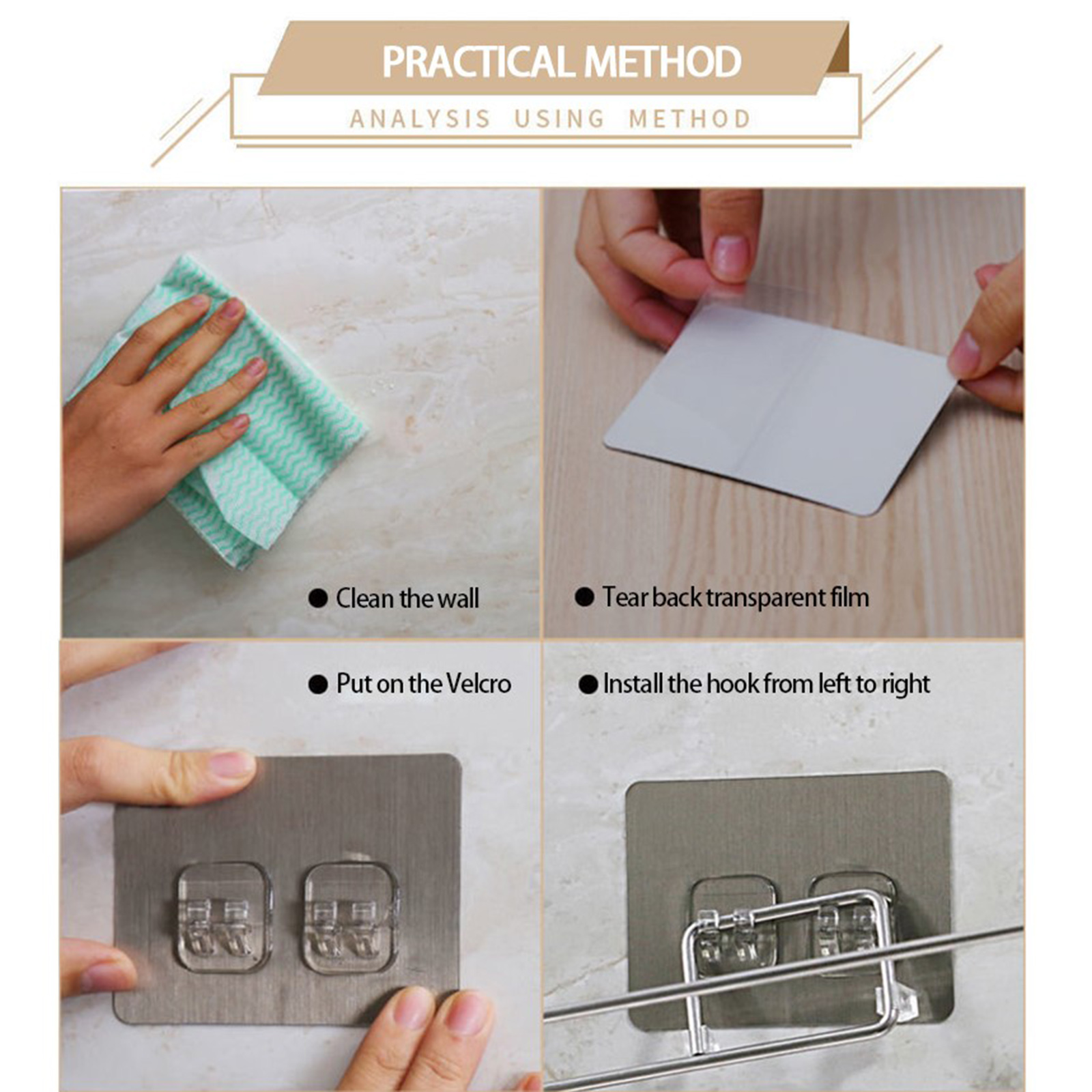 PRACTICAL METHOD

ANALYSIS USING METHOD

● Clean the wall

● Tear back transparent film

● Put on the Velcro

● Install the hook from left to right