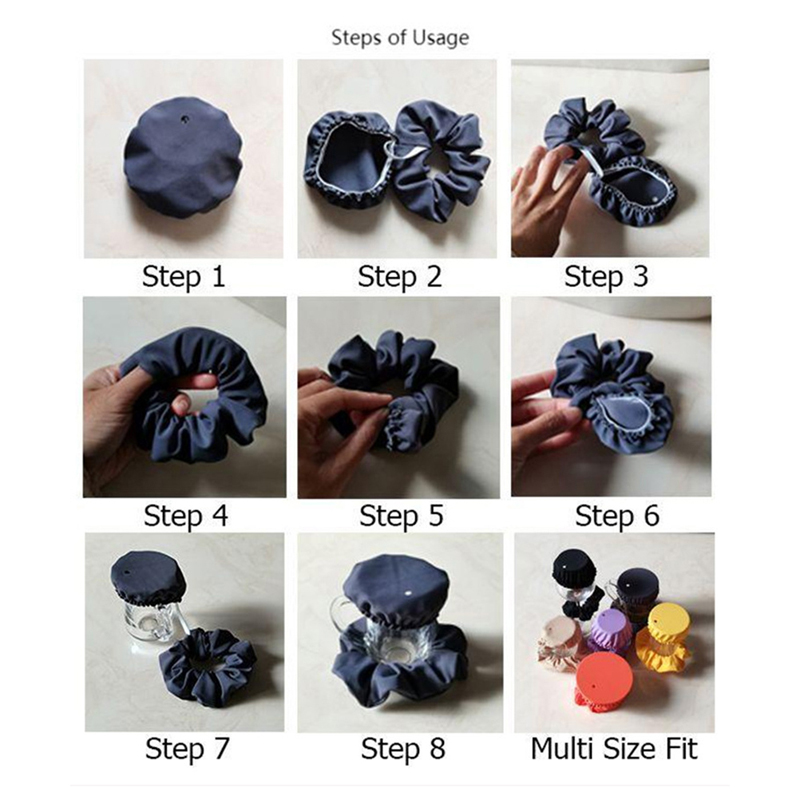 Steps of Usage

Step 1

Step 2

Step 3

Step 4

Step 5

Step 6

Step 7

Step 8

Multi Size Fit