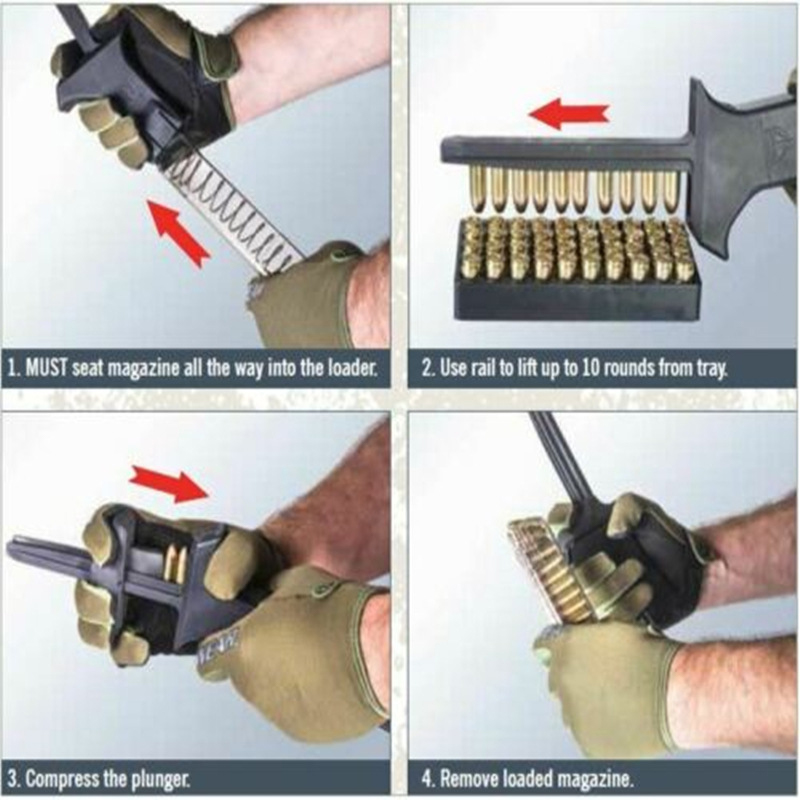 1. MUST seat magazine all the way into the loader.

2. Use rail to lift up to 10 rounds from tray.

3. Compress the plunger.

4. Remove loaded magazine.