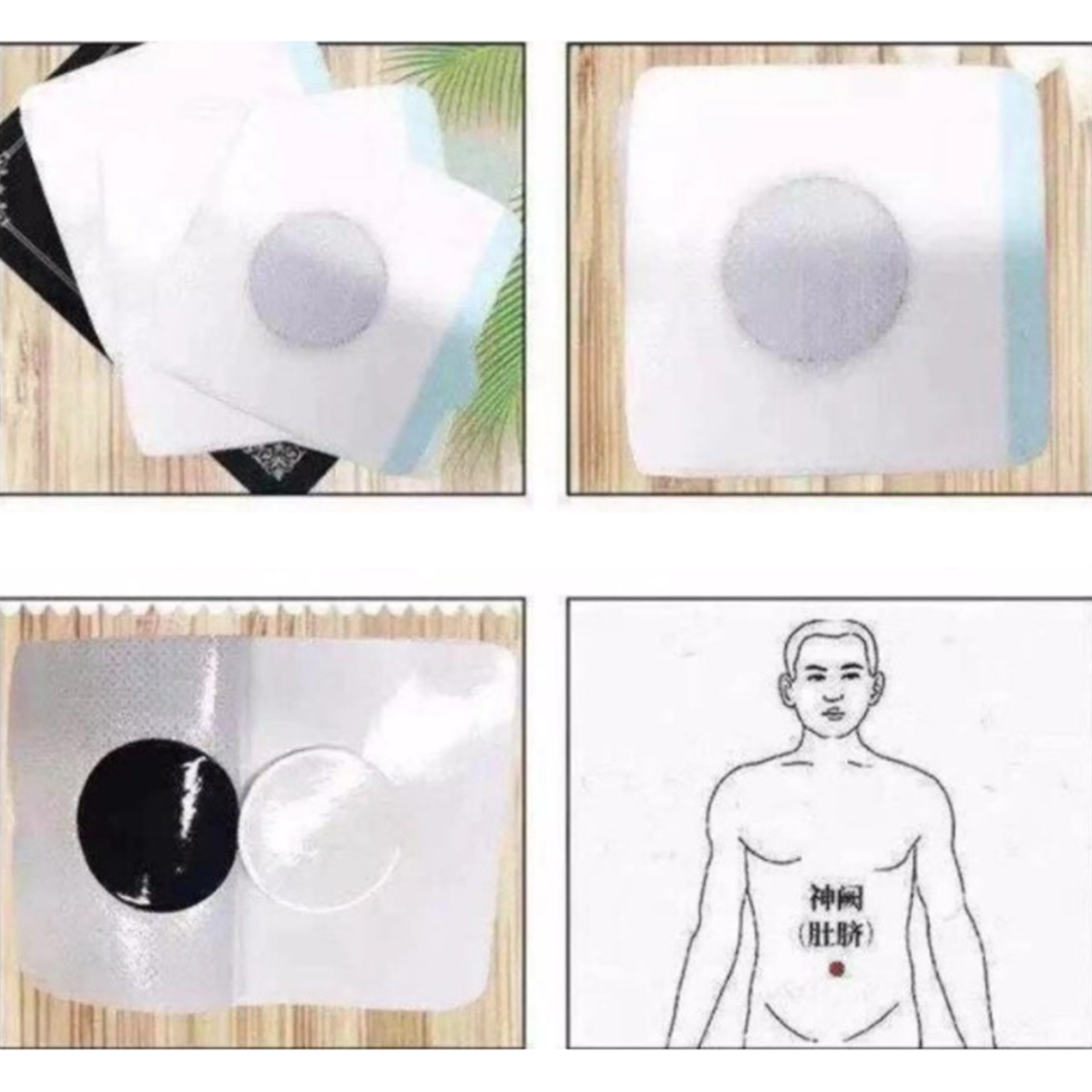 神阙
(肚脐)