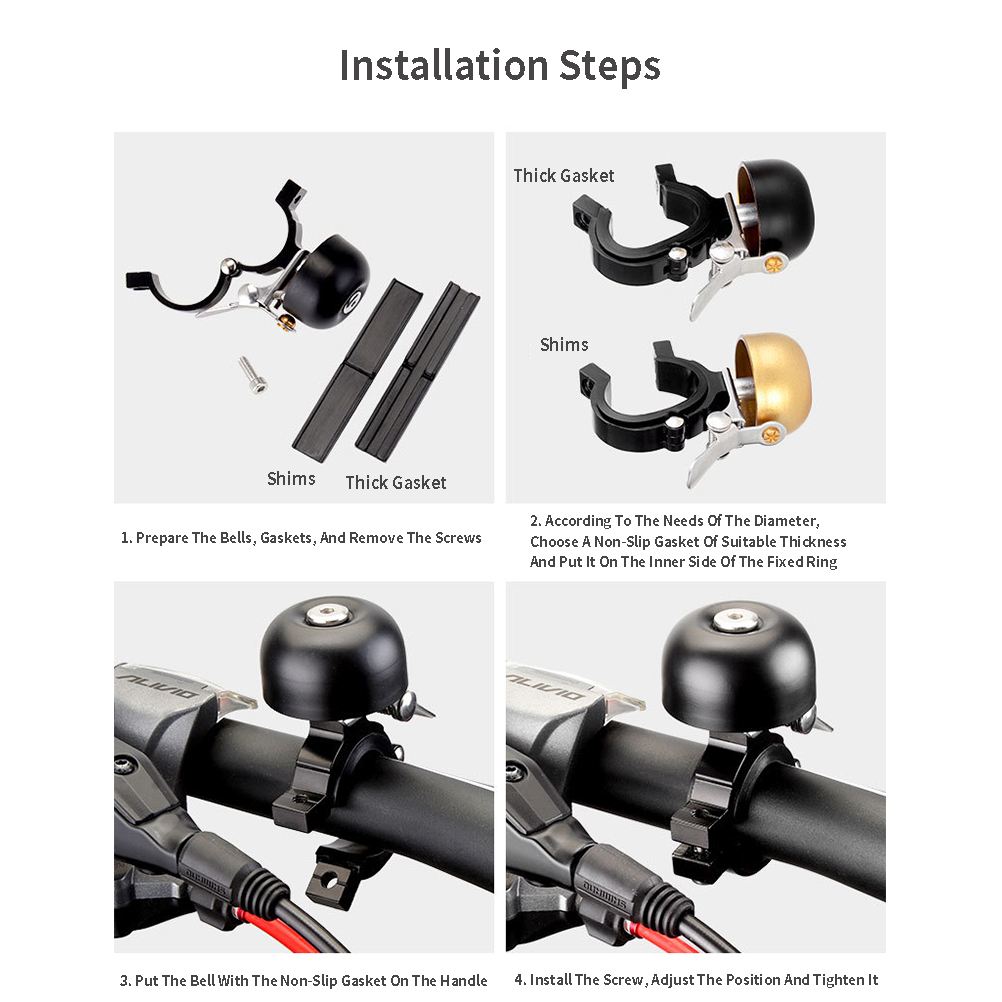 Installation Steps

Shims

Thick Gasket

1. Prepare The Bells, Gaskets, And Remove The Screws

Thick Gasket

Shims

2. According To The Needs Of The Diameter, Choose A Non-Slip Gasket Of Suitable Thickness And Put It On The Inner Side Of The Fixed Ring

ALIVIO

SHIMANO

3. Put The Bell With The Non-Slip Gasket On The Handle

ALIVIO

SHIMANO

4. Install The Screw, Adjust The Position And Tighten It