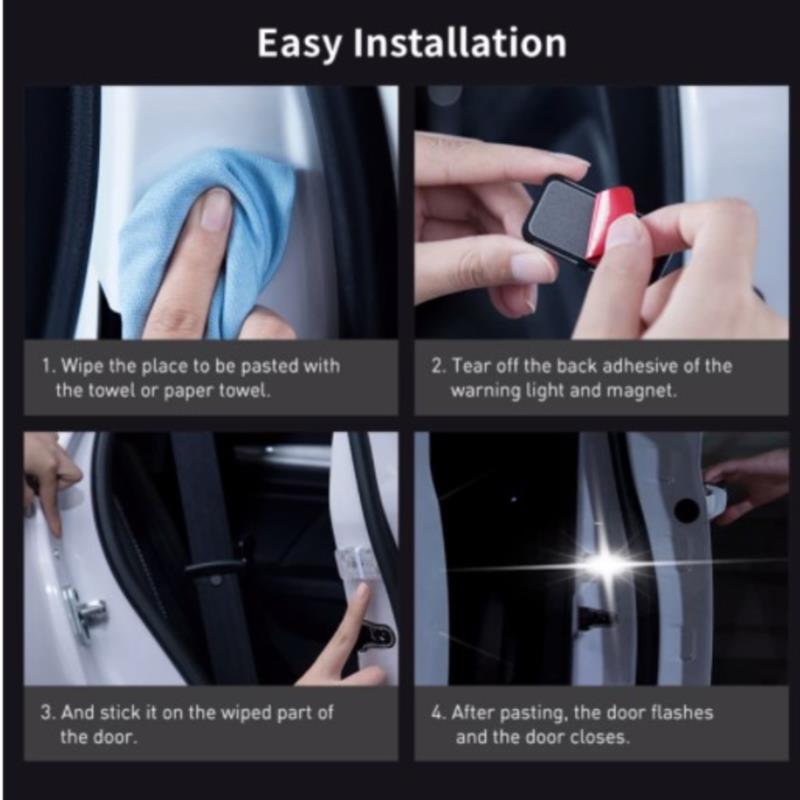 Easy Installation

1. Wipe the place to be pasted with the towel or paper towel.

2. Tear off the back adhesive of the warning light and magnet.

3. And stick it on the wiped part of the door.

4. After pasting, the door flashes and the door closes.