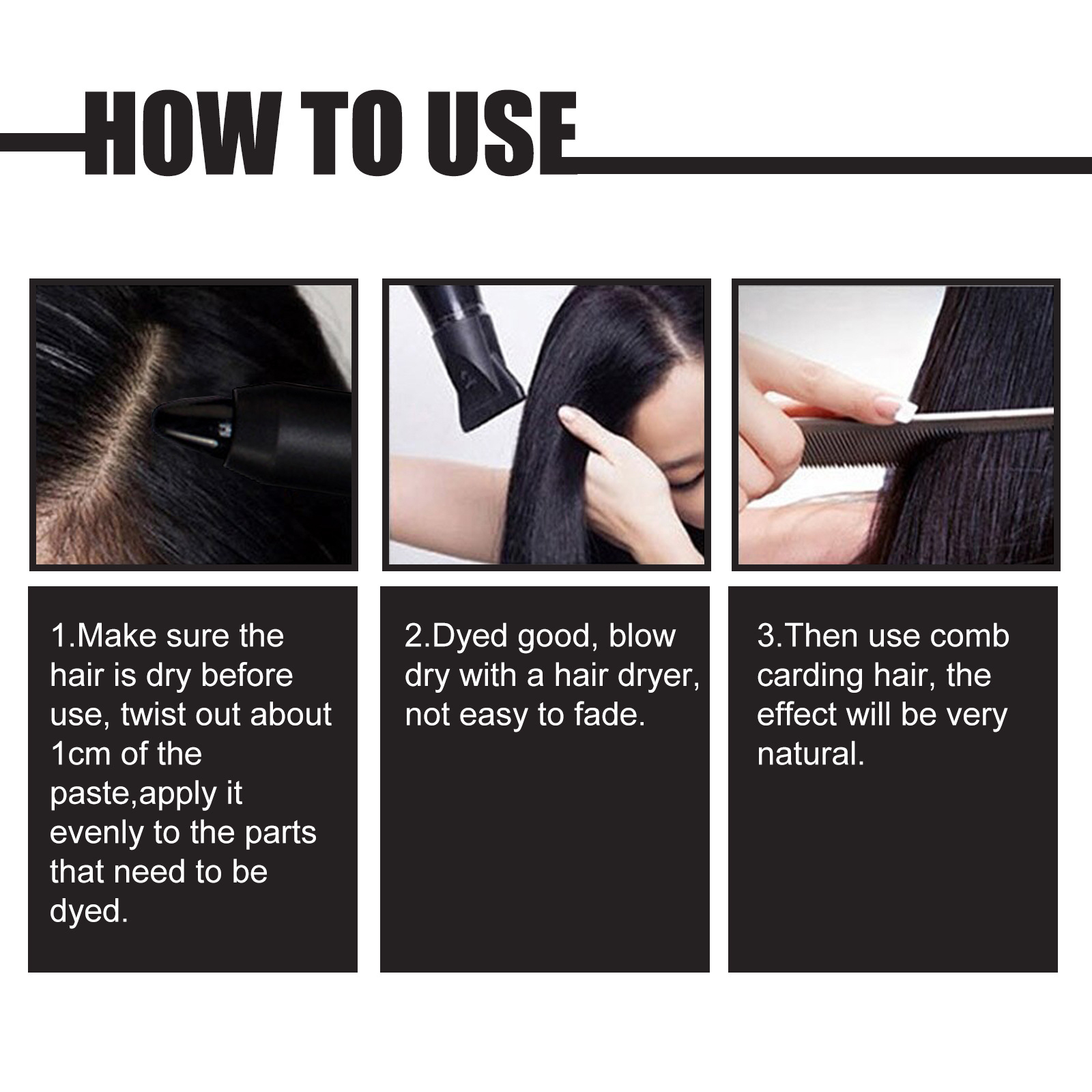 HOW TO USE

1.Make sure the hair is dry before use, twist out about 1cm of the paste,apply it evenly to the parts that need to be dyed.

2.Dyed good, blow dry with a hair dryer, not easy to fade.

3.Then use comb carding hair, the effect will be very natural.