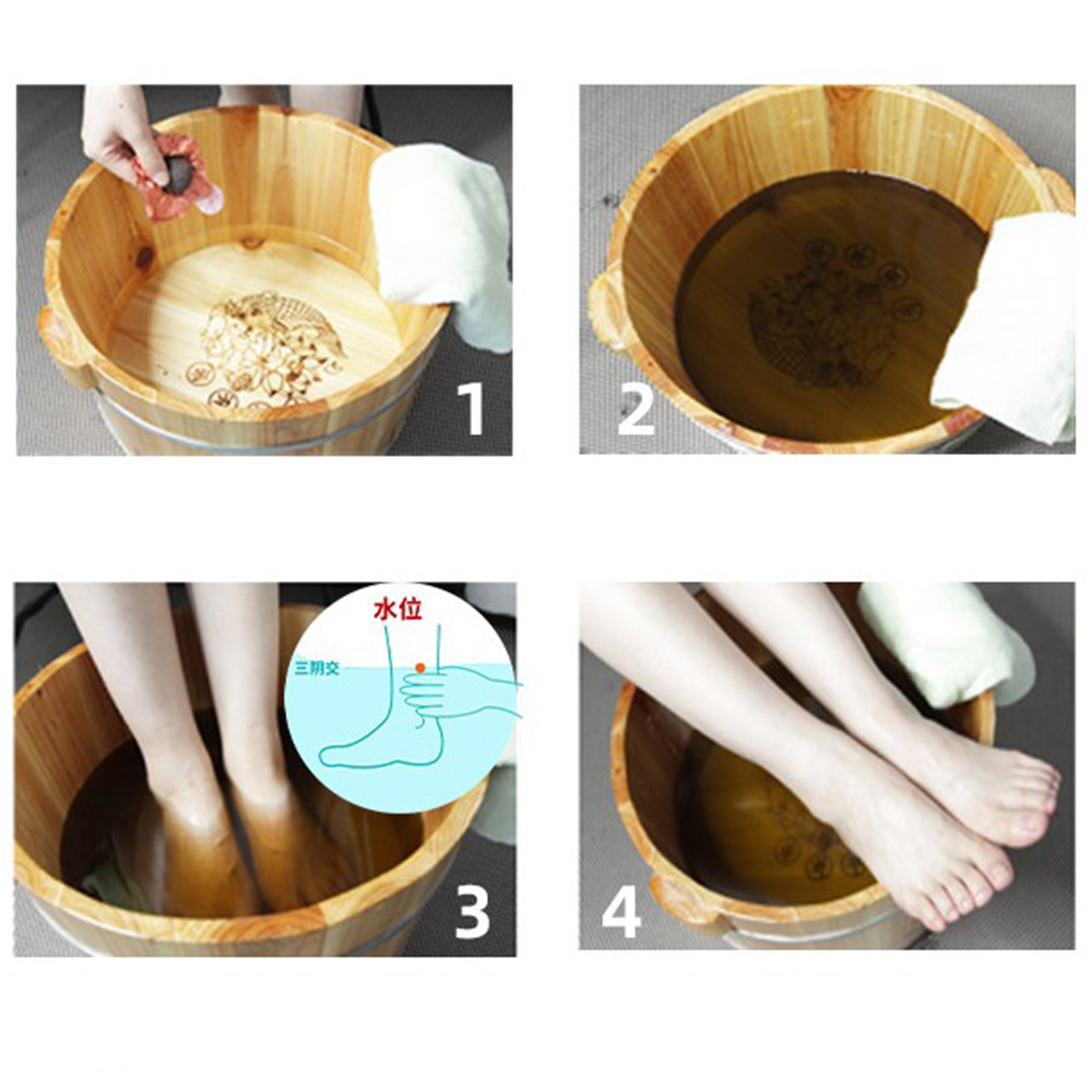 1

2

水位

三阴交

3

4