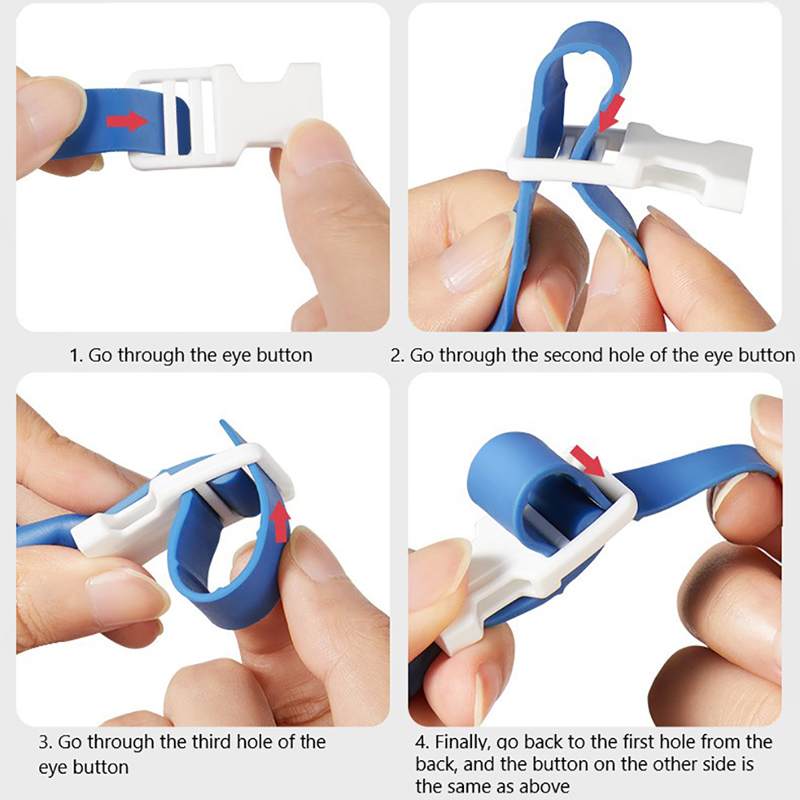 1. Go through the eye button

2. Go through the second hole of the eye button

3. Go through the third hole of the eye button

4. Finally, go back to the first hole from the back, and the button on the other side is the same as above