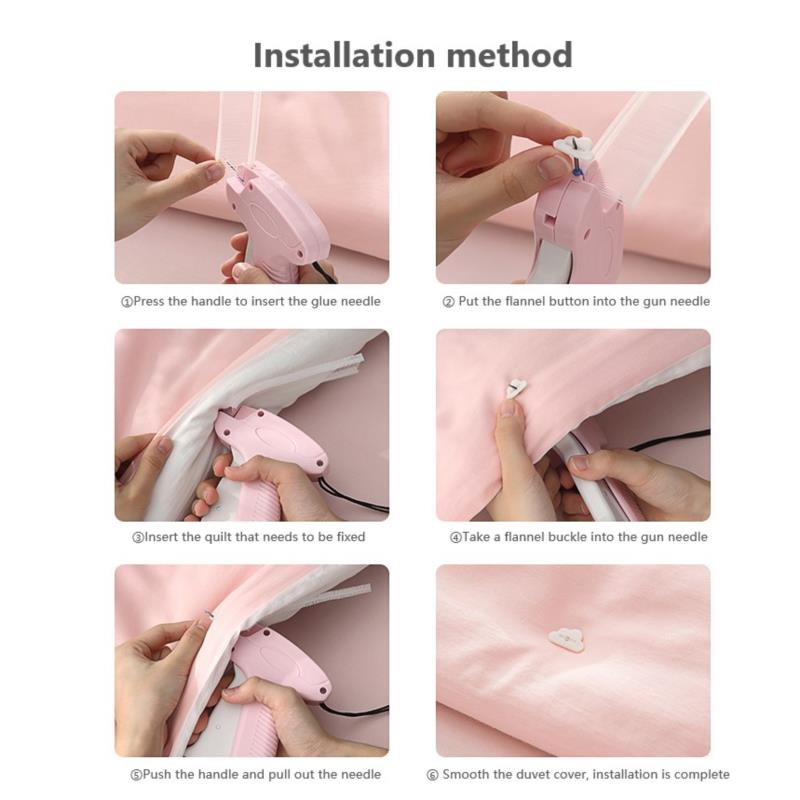 Installation method

①Press the handle to insert the glue needle

② Put the flannel button into the gun needle

③Insert the quilt that needs to be fixed

④Take a flannel buckle into the gun needle

⑤Push the handle and pull out the needle

⑥ Smooth the duvet cover, installation is complete