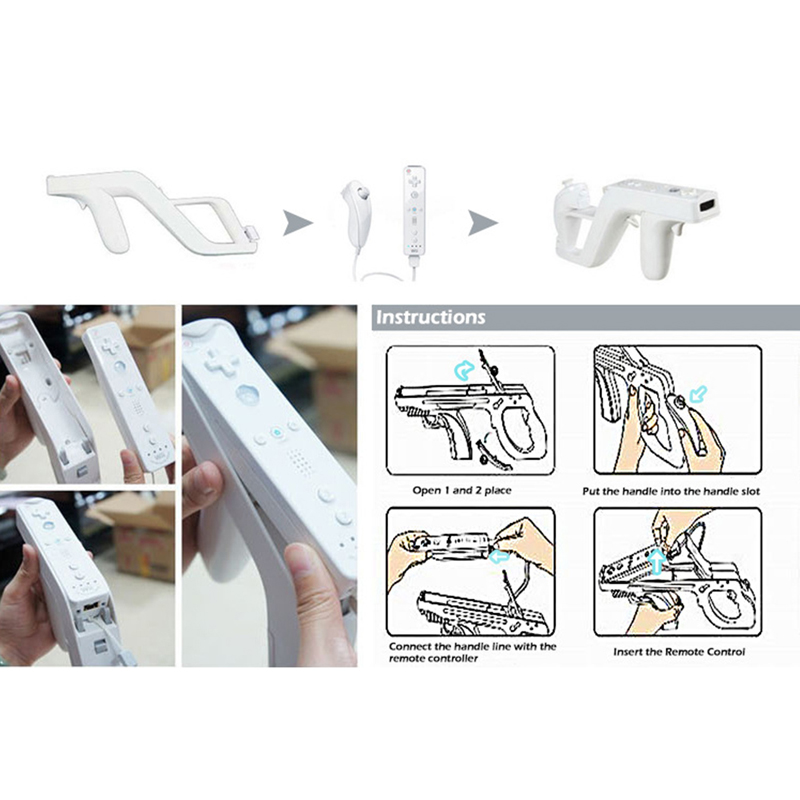 Instructions

Open 1 and 2 place

Put the handle into the handle slot

Connect the handle line with the remote controller

Insert the Remote Control