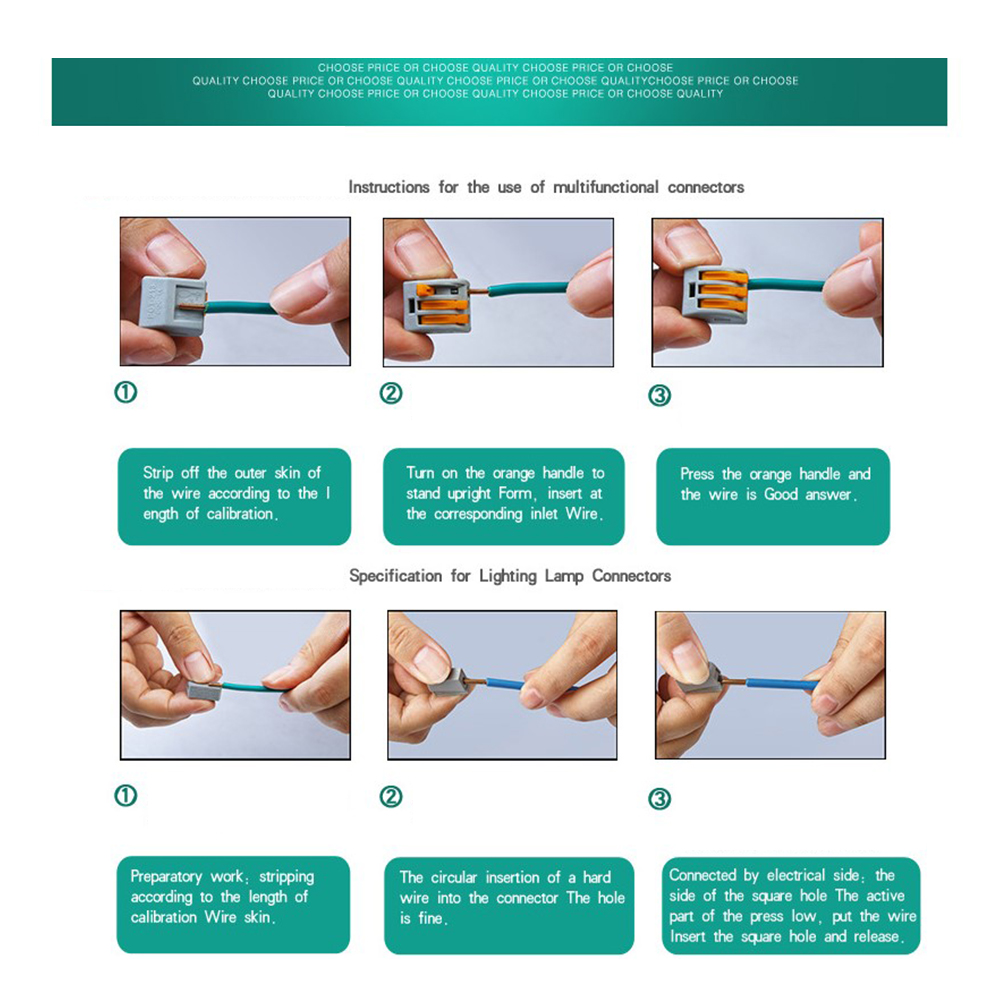 CHOOSE PRICE OR CHOOSE QUALITY CHOOSE PRICE OR CHOOSE QUALITY CHOOSE PRICE OR CHOOSE QUALITY CHOOSE PRICE OR CHOOSE QUALITYCHOOSE PRICE OR CHOOSE QUALITY CHOOSE PRICE OR CHOOSE QUALITY CHOOSE PRICE OR CHOOSE QUALITY

Instructions for the use of multifunctional connectors

①

②

③

Strip off the outer skin of the wire according to the l ength of calibration.

Turn on the orange handle to stand upright Form, insert at the corresponding inlet Wire.

Press the orange handle and the wire is Good answer.

Specification for Lighting Lamp Connectors

①

②

③

Preparatory work: stripping according to the length of calibration Wire skin.

The circular insertion of a hard wire into the connector The hole is fine.

Connected by electrical side: the side of the square hole The active part of the press low, put the wire Insert the square hole and release.