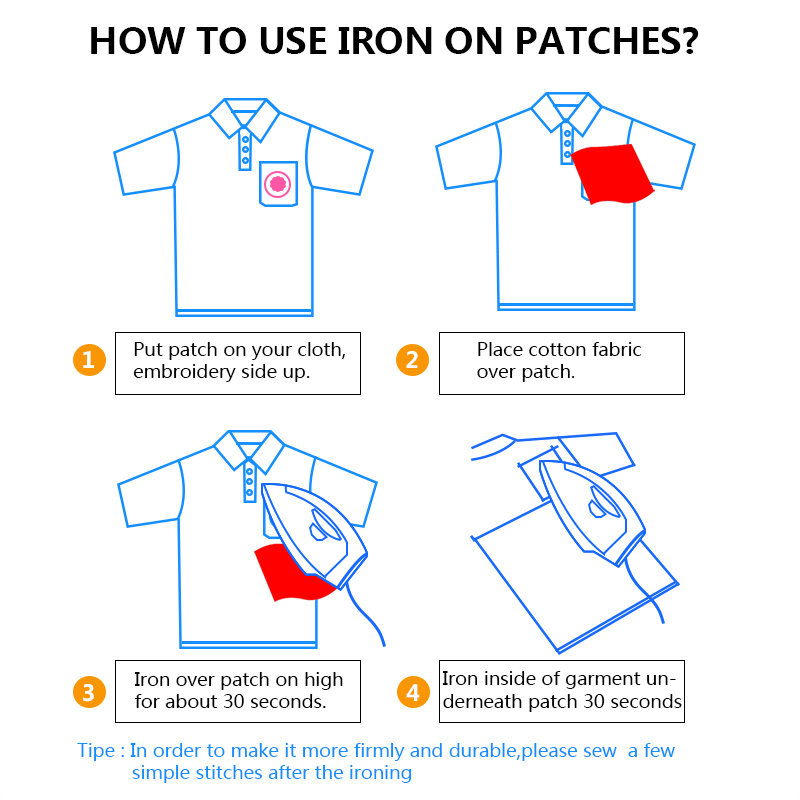 HOW TO USE IRON ON PATCHES?

1
Put patch on your cloth, embroidery side up.

2
Place cotton fabric over patch.

3
Iron over patch on high for about 30 seconds.

4
Iron inside of garment underneath patch 30 seconds

Tipe : In order to make it more firmly and durable,please sew a few simple stitches after the ironing