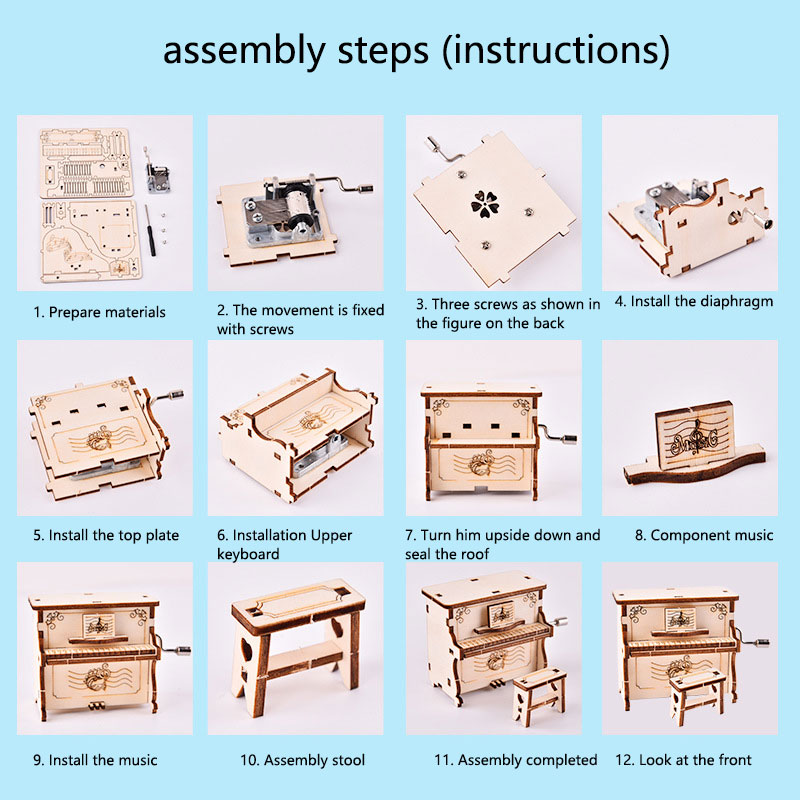 assembly steps (instructions)

1. Prepare materials

2. The movement is fixed with screws

3. Three screws as shown in the figure on the back

4. Install the diaphragm

5. Install the top plate

6. Installation Upper keyboard

7. Turn him upside down and seal the roof

8. Component music

9. Install the music

10. Assembly stool

11. Assembly completed

12. Look at the front