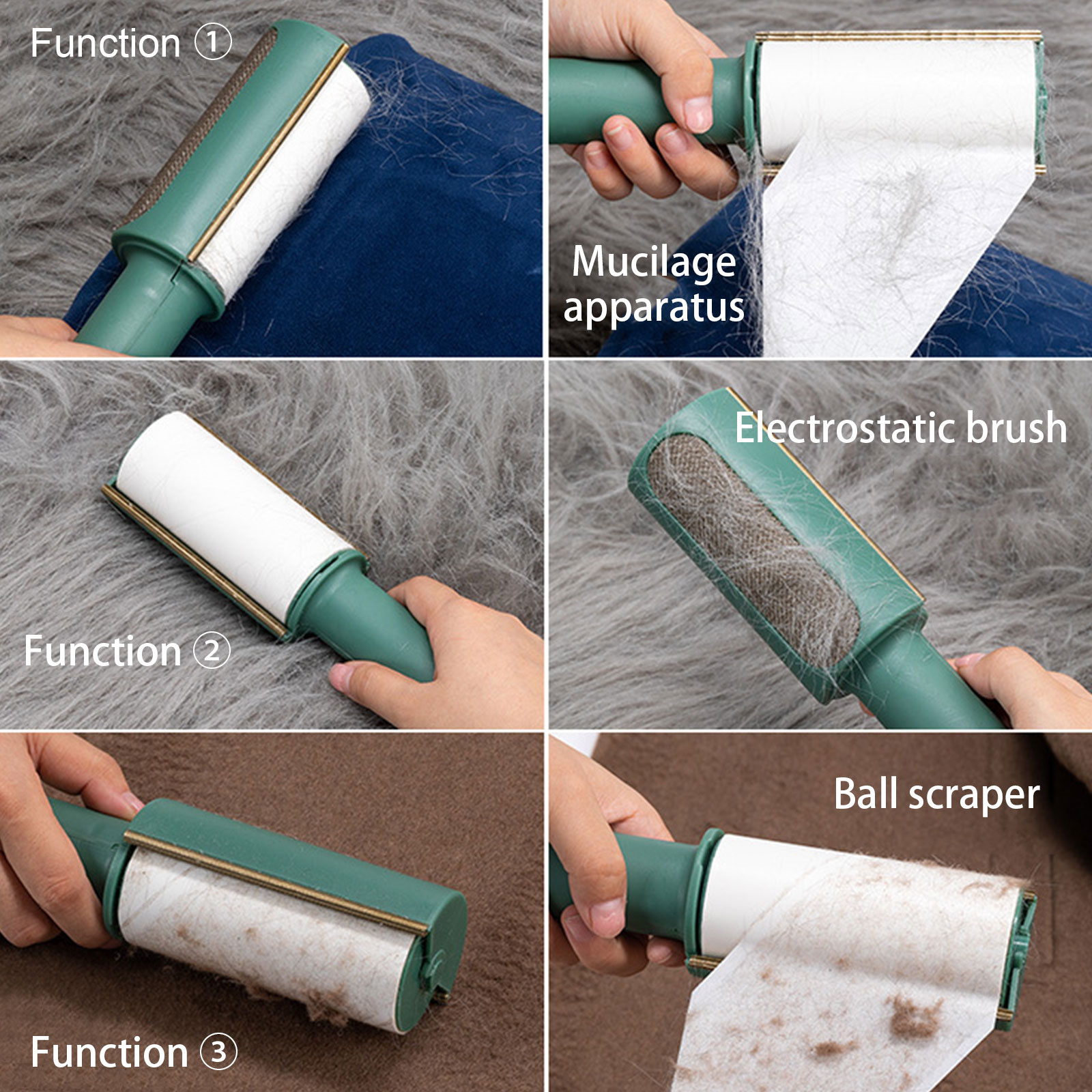 Function ①

Mucilage apparatus

Function ②

Electrostatic brush

Function ③

Ball scraper