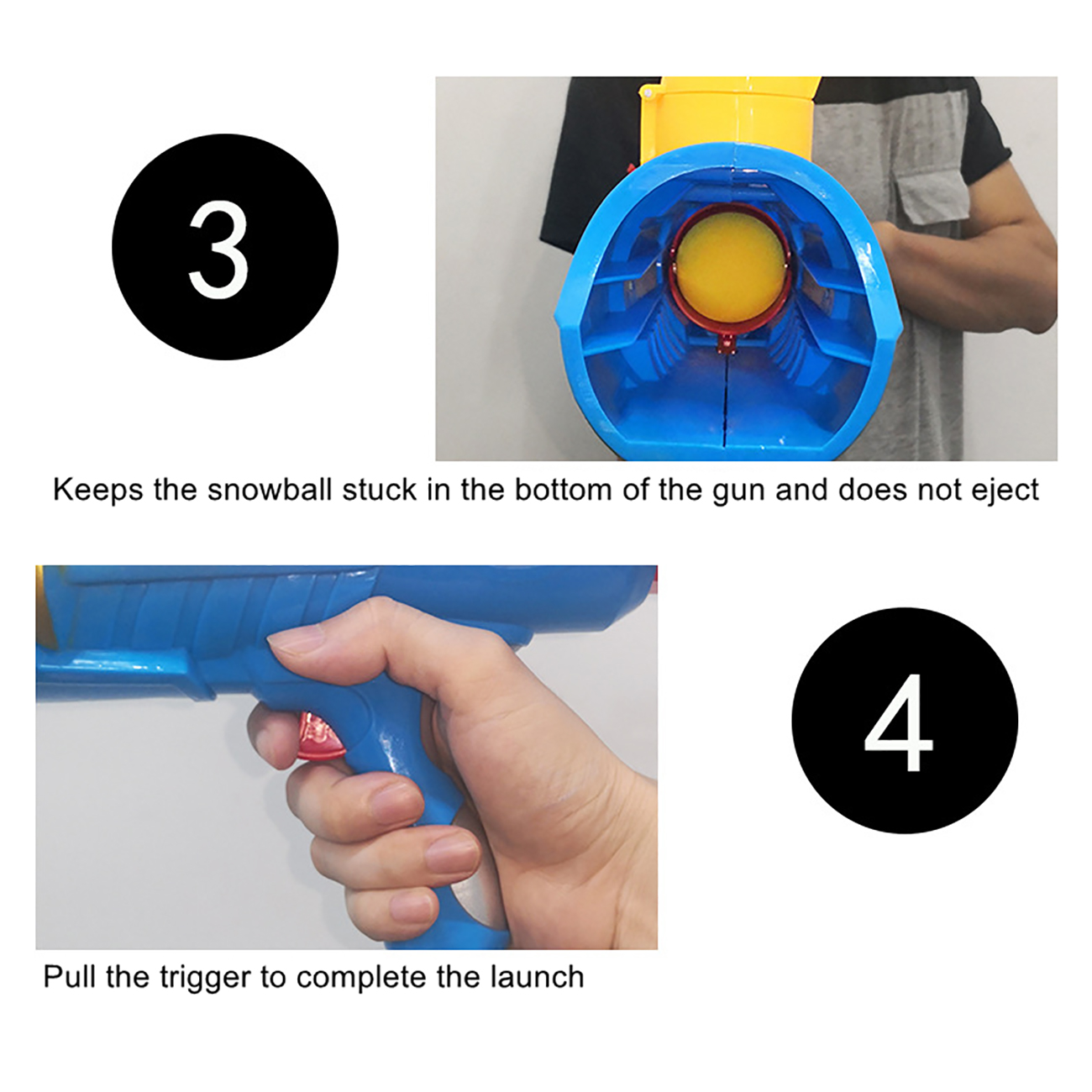 3

Keeps the snowball stuck in the bottom of the gun and does not eject

4

Pull the trigger to complete the launch