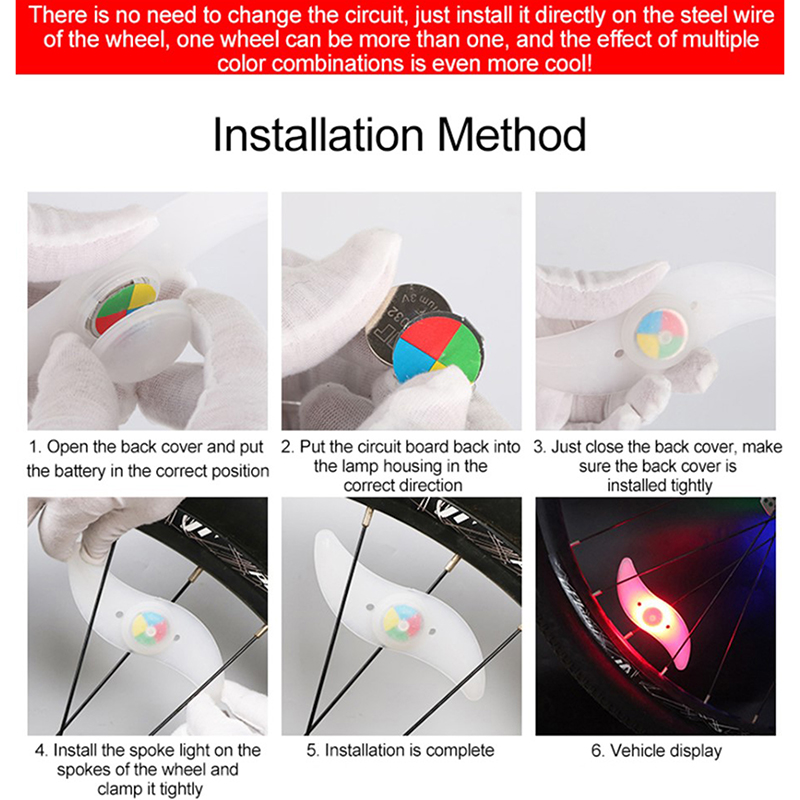 There is no need to change the circuit, just install it directly on the steel wire of the wheel, one wheel can be more than one, and the effect of multiple color combinations is even more cool!

Installation Method

1. Open the back cover and put the battery in the correct position

2. Put the circuit board back into the lamp housing in the correct direction

3. Just close the back cover, make sure the back cover is installed tightly

4. Install the spoke light on the spokes of the wheel and clamp it tightly

5. Installation is complete

6. Vehicle display