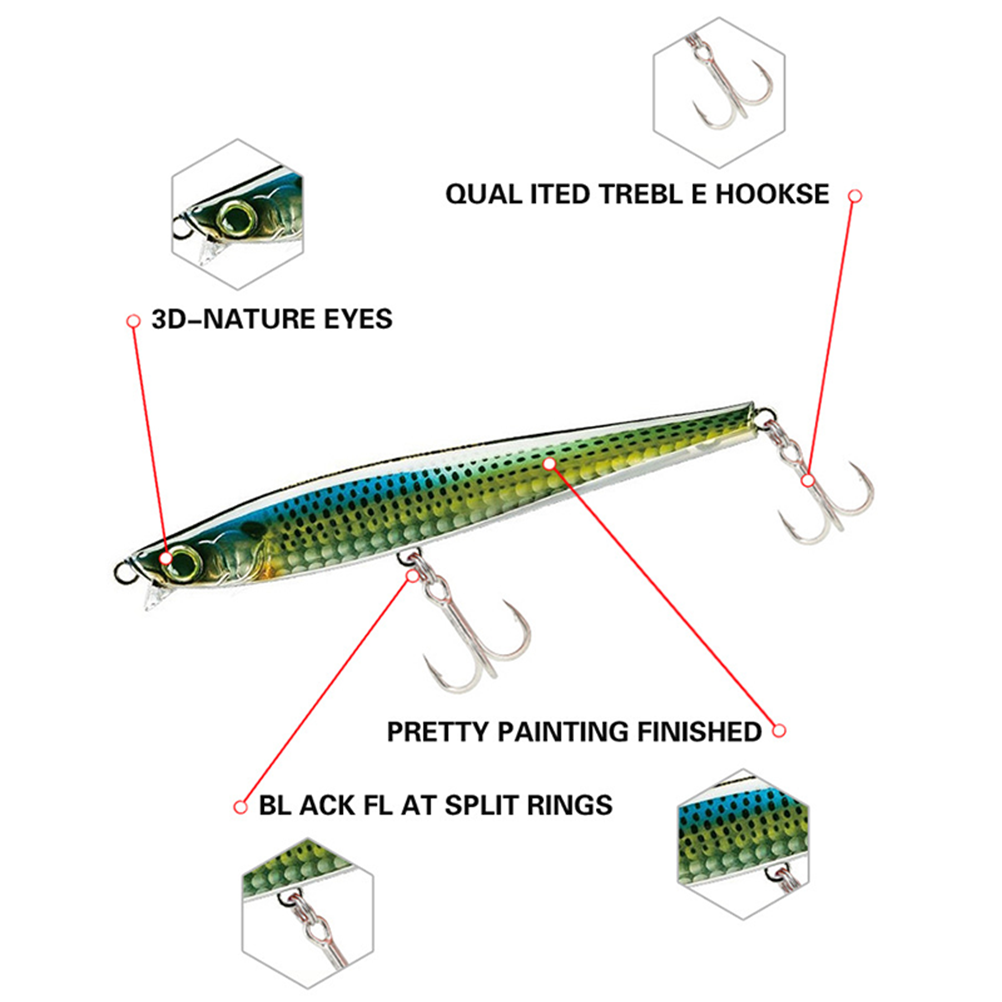 QUAL ITED TREBL E HOOKSE

3D-NATURE EYES

PRETTY PAINTING FINISHED

BL ACK FL AT SPLIT RINGS