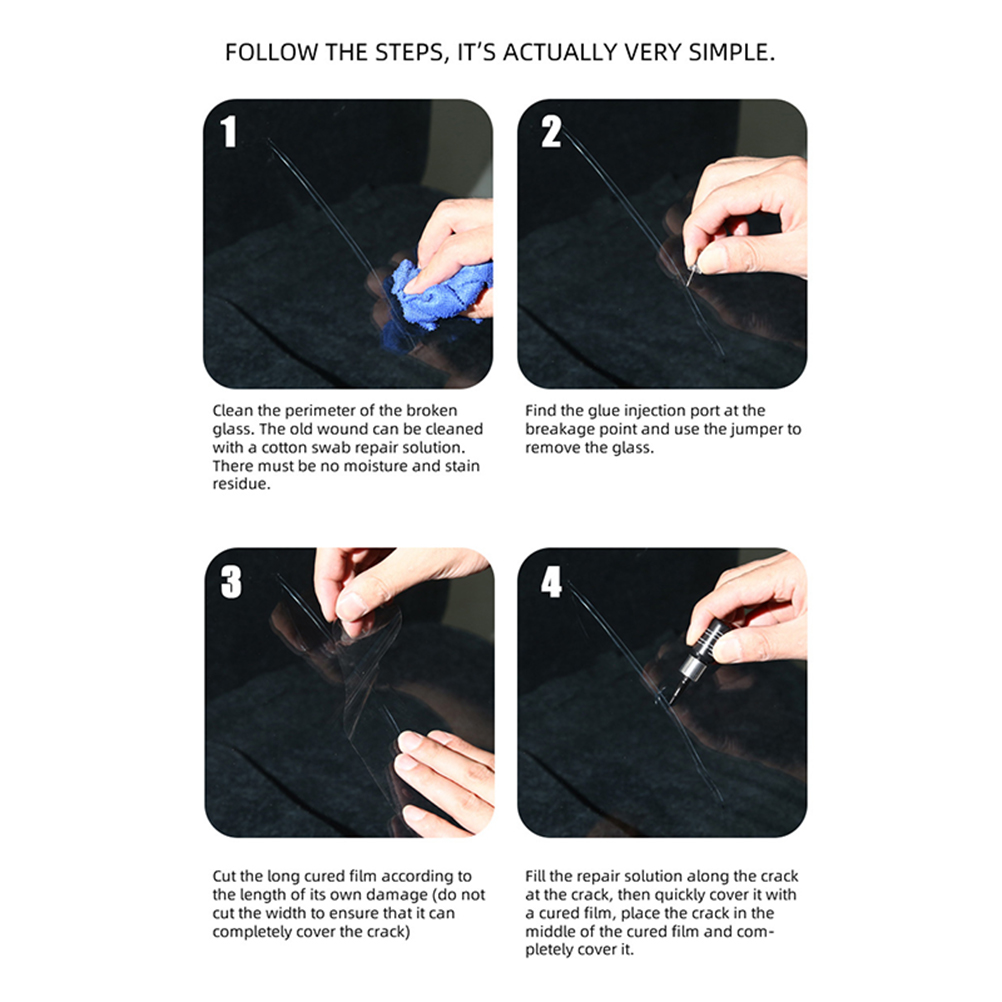 FOLLOW THE STEPS, IT'S ACTUALLY VERY SIMPLE.

1

Clean the perimeter of the broken glass. The old wound can be cleaned with a cotton swab repair solution. There must be no moisture and stain residue.

2

Find the glue injection port at the breakage point and use the jumper to remove the glass.

3

Cut the long cured film according to the length of its own damage (do not cut the width to ensure that it can completely cover the crack)

4

Fill the repair solution along the crack at the crack, then quickly cover it with a cured film, place the crack in the middle of the cured film and completely cover it.