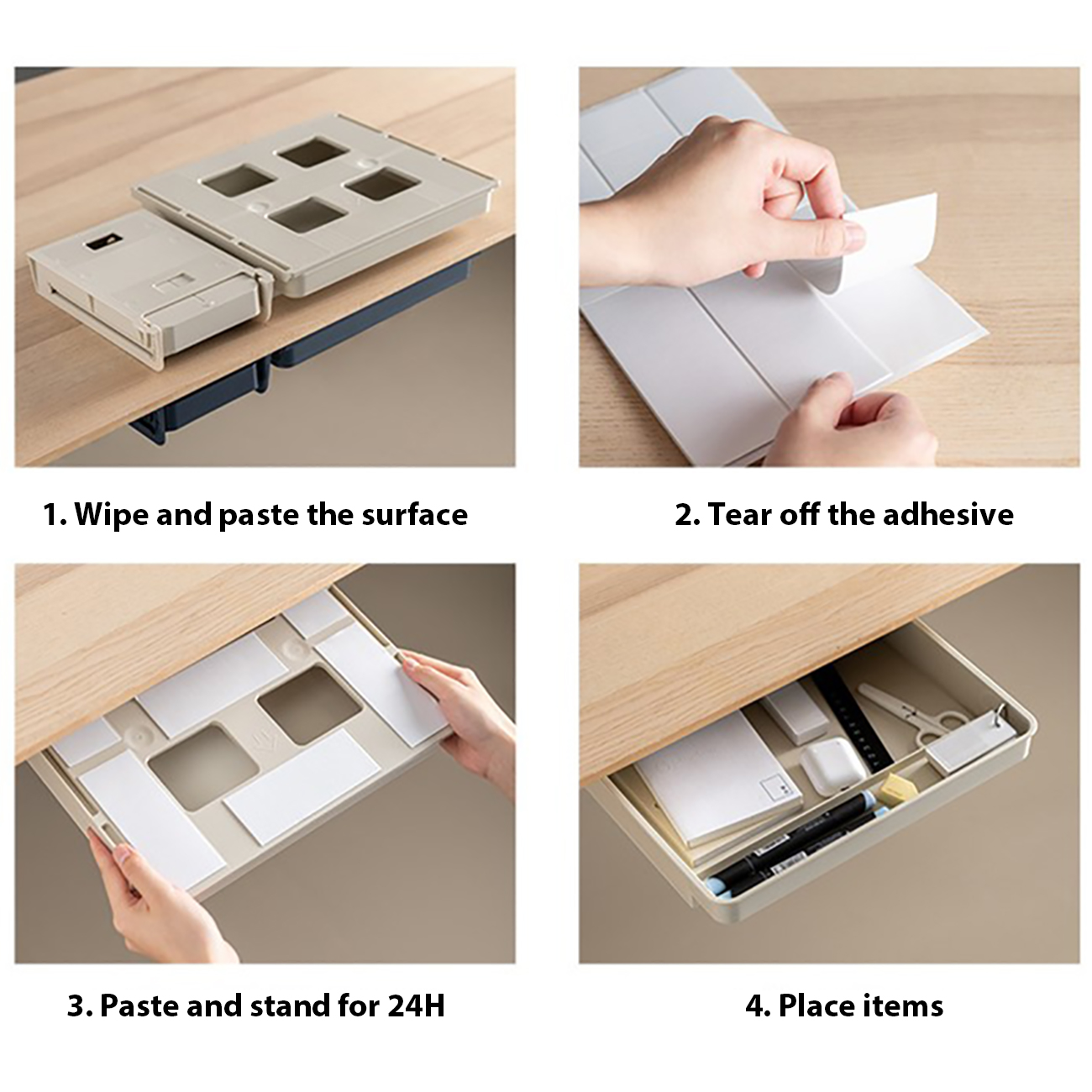 1. Wipe and paste the surface

2. Tear off the adhesive

3. Paste and stand for 24H

4. Place items