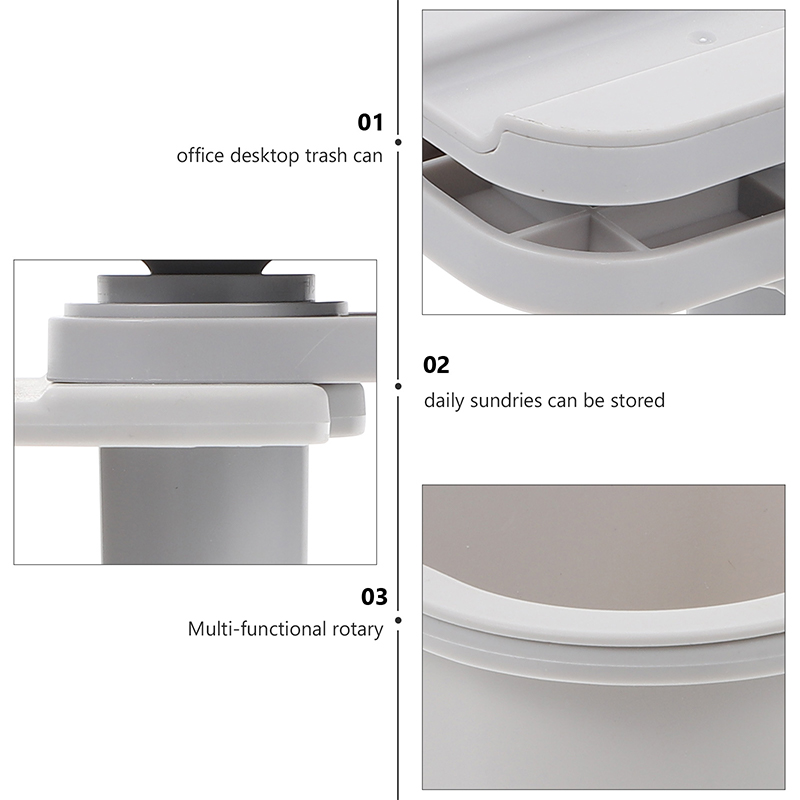 01
office desktop trash can

02
daily sundries can be stored

03
Multi-functional rotary