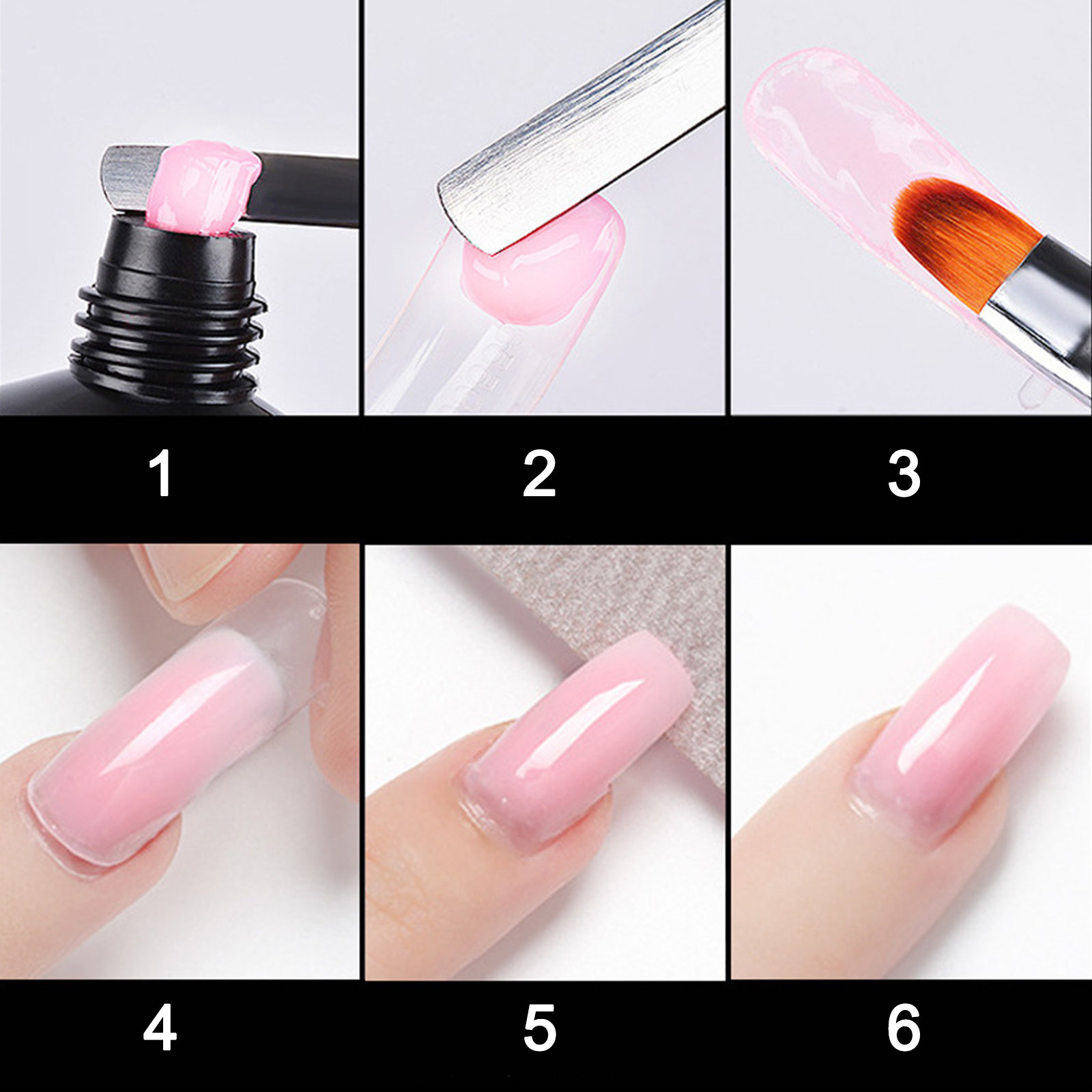 1

2

3

4

5

6