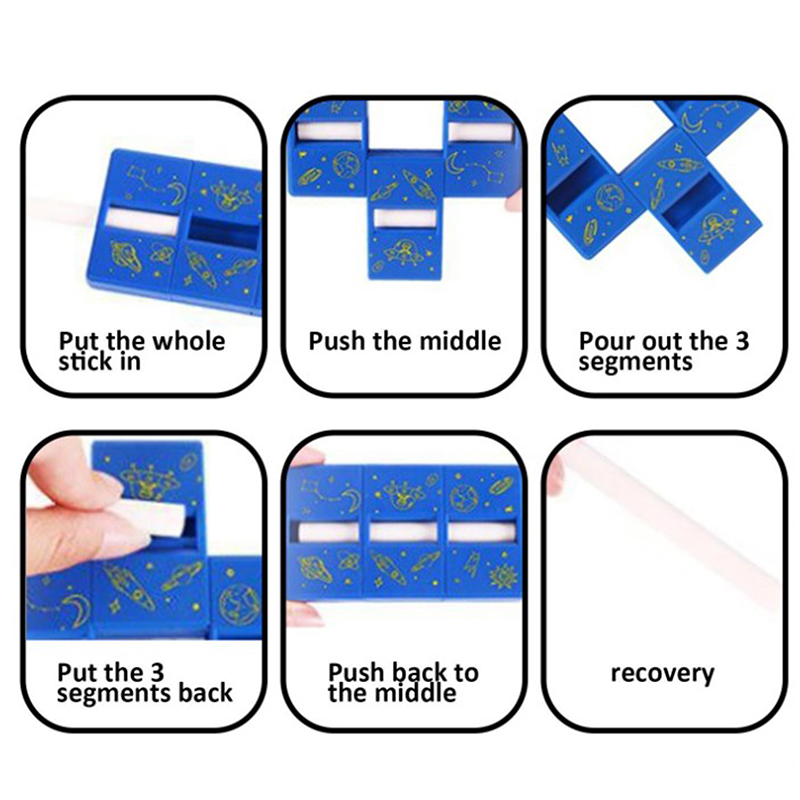 Put the whole stick in

Push the middle

Pour out the 3 segments

Put the 3 segments back

Push back to the middle

recovery