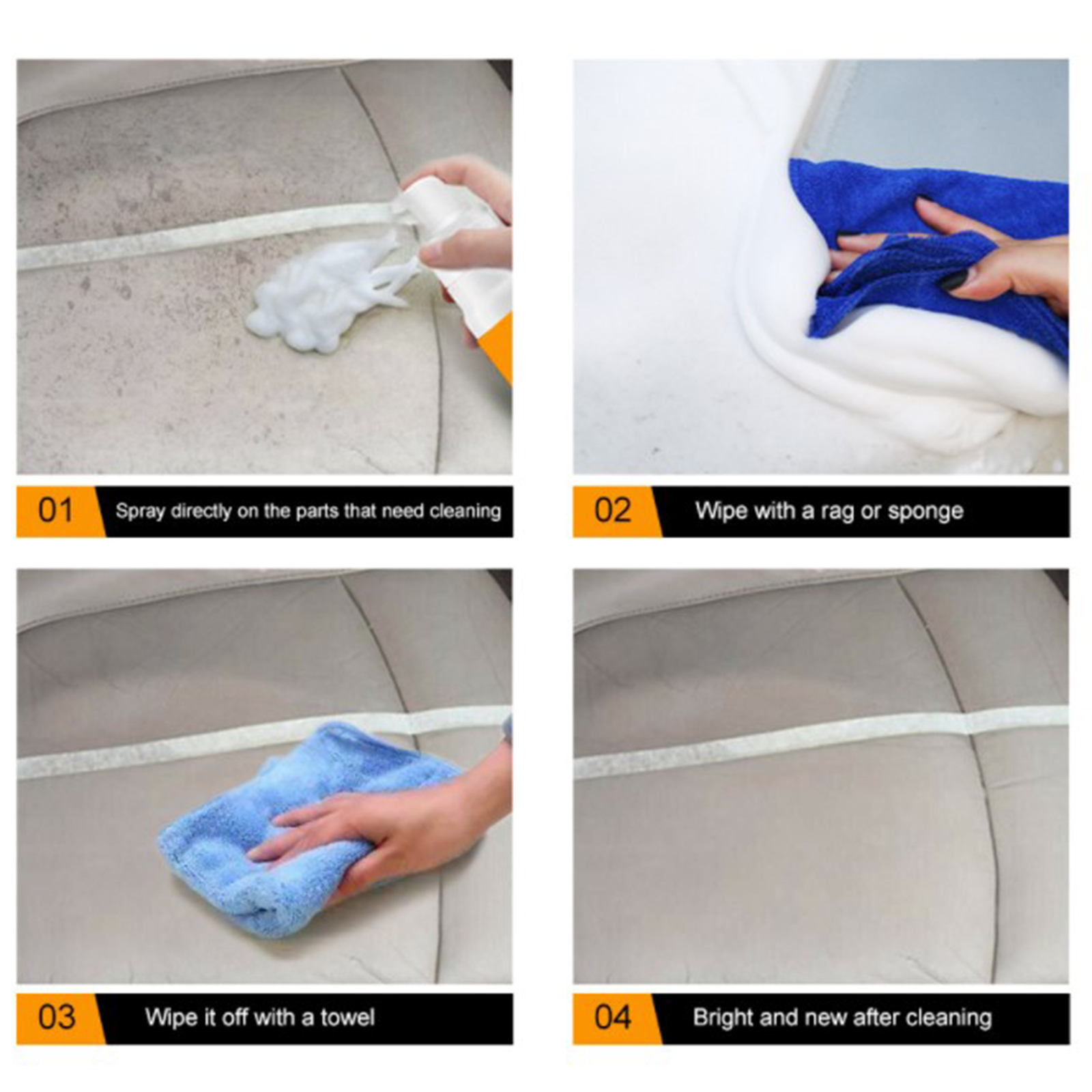 01 Spray directly on the parts that need cleaning

02 Wipe with a rag or sponge

03 Wipe it off with a towel

04 Bright and new after cleaning