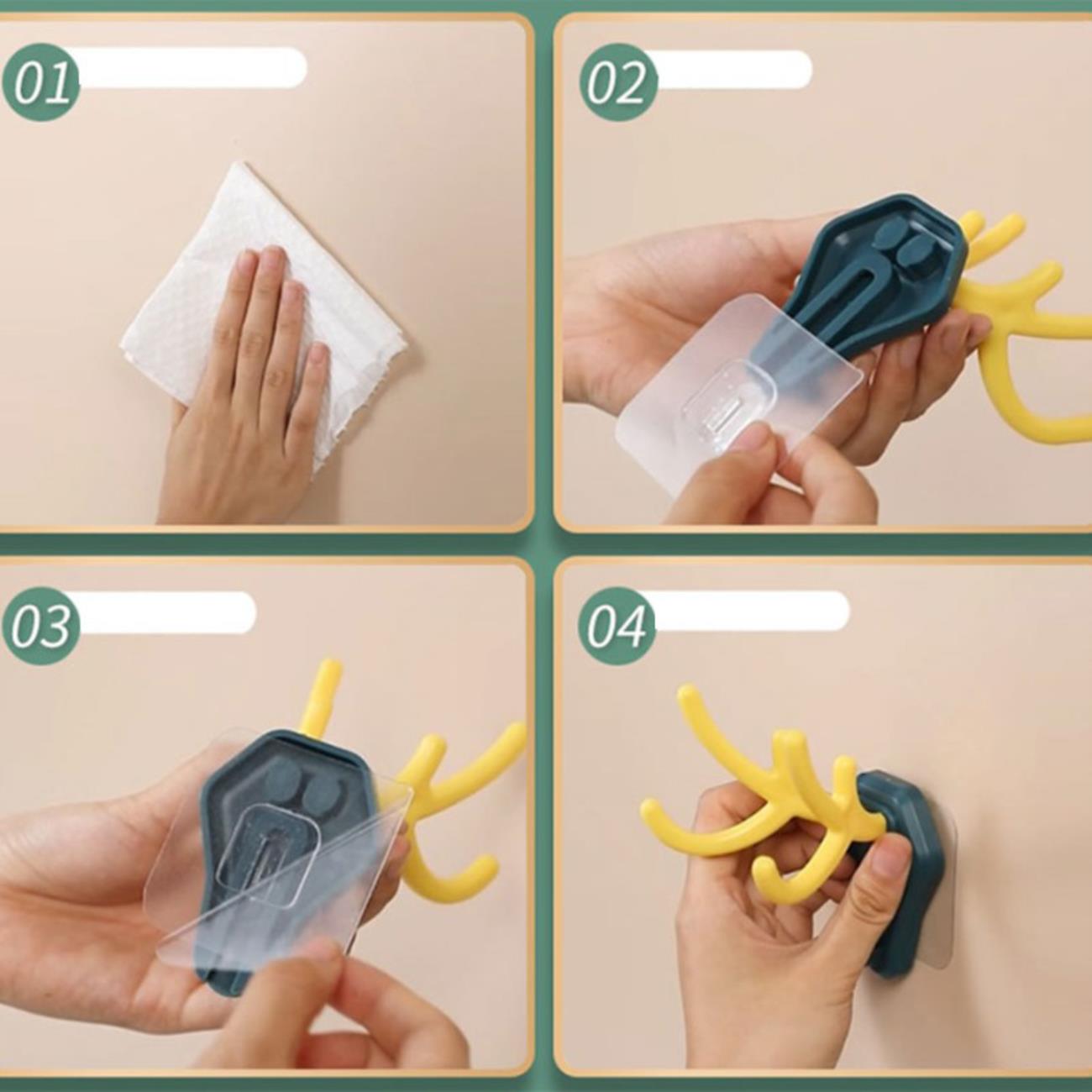 01

02

03

04